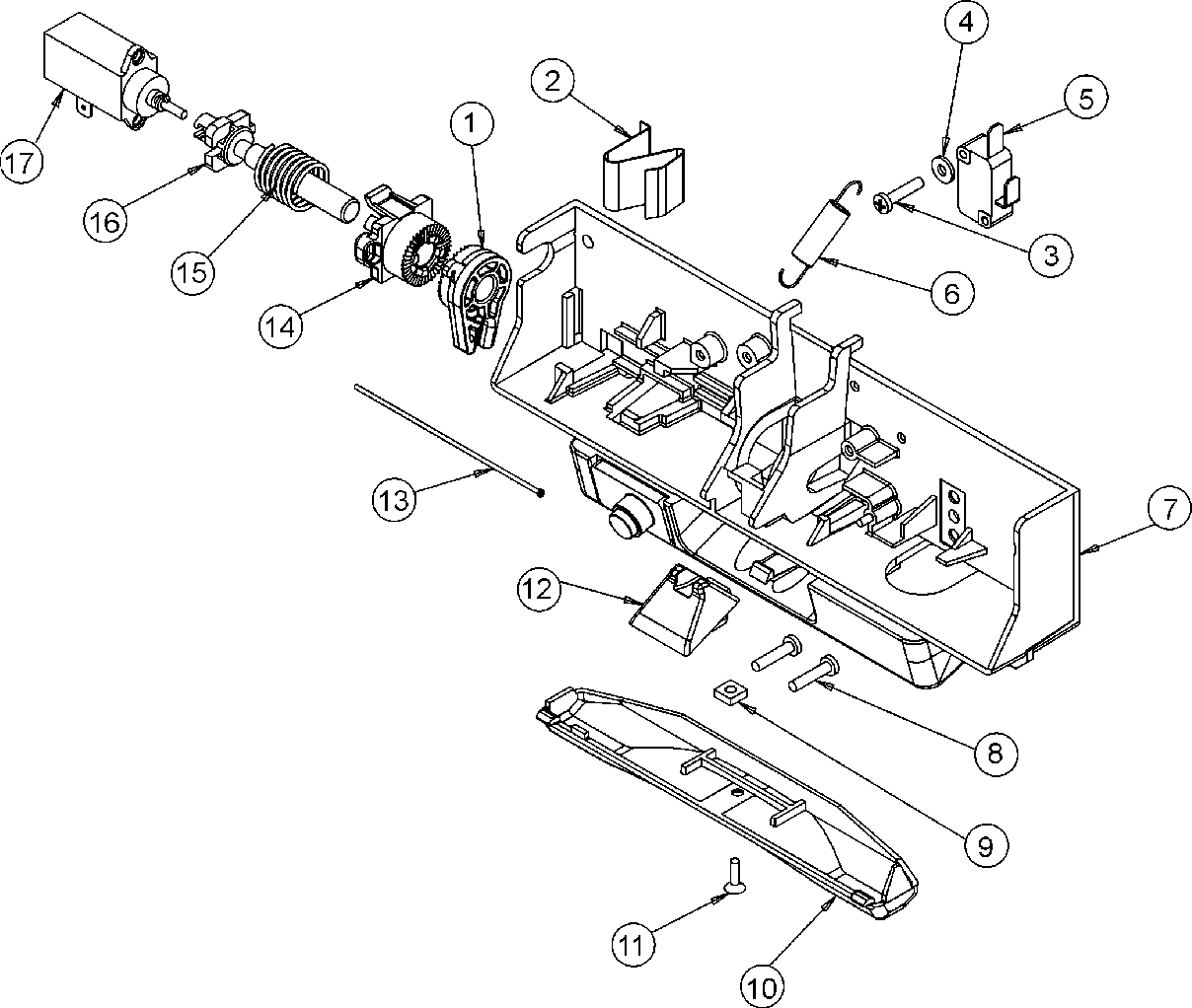 17
16
15
14
1
2
4
5
3
6
13
7
12
8
9
11
10