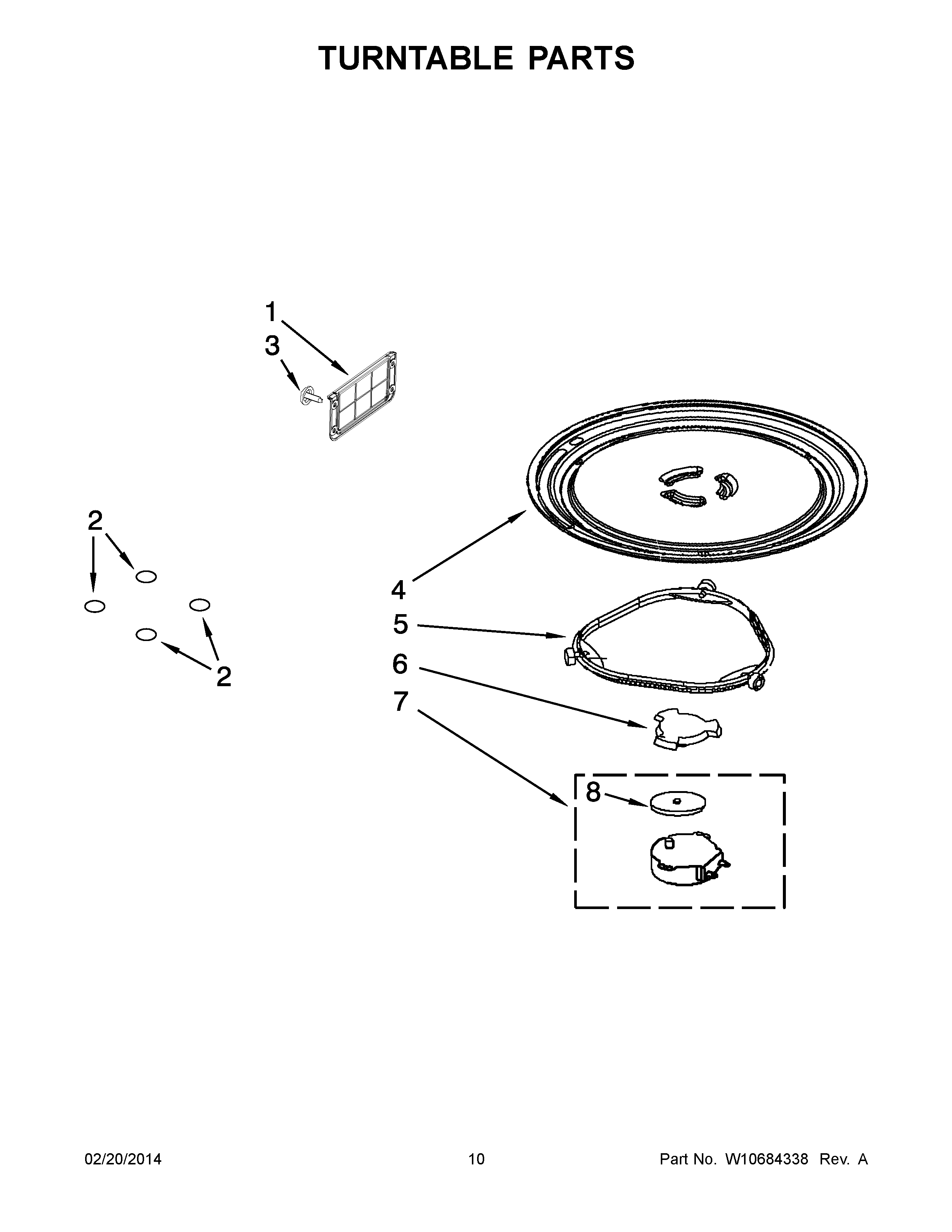 TURNTABLE PARTS

1
3
2
2
4
5
6
7
8

02/20/2014
10
Part No. W10684338 Rev. A