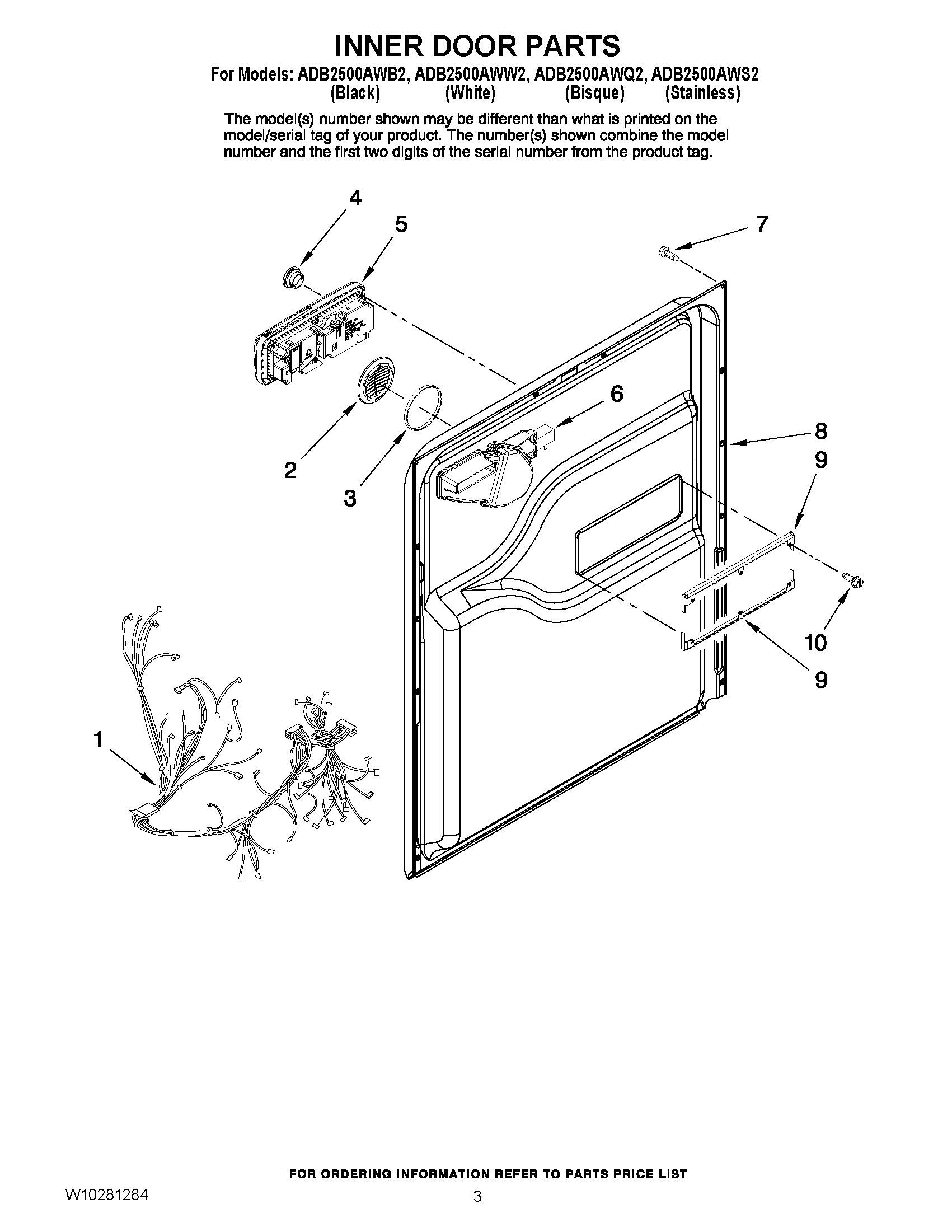 INNER DOOR PARTS

For Models: ADB2500AWB2, ADB2500AWW2, ADB2500AWQ2, ADB2500AWS2
(Black) (White) (Bisque) (Stainless)

The model(s) number shown may be different than what is printed on the model/serial tag of your product. The number(s) shown combine the model number and the first two digits of the serial number from the product tag.

4
5
7
6
8
9
2
3
10
9
1

FOR ORDERING INFORMATION REFER TO PARTS PRICE LIST

W10281284

3