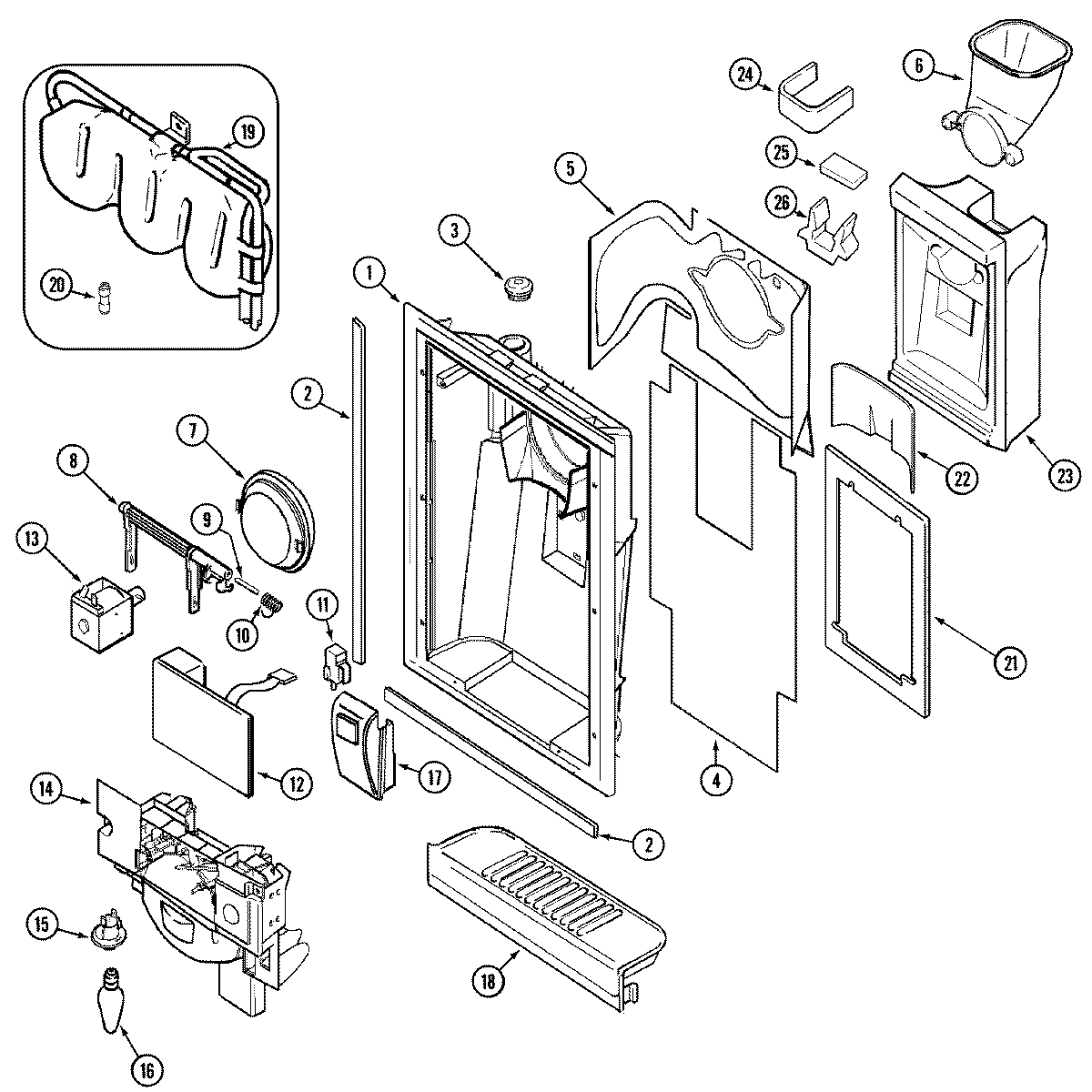 19
20
24
6
25
26
5
3
1
2
7
8
9
13
10
11
22
23
21
12
17
4
14
2
15
18
16