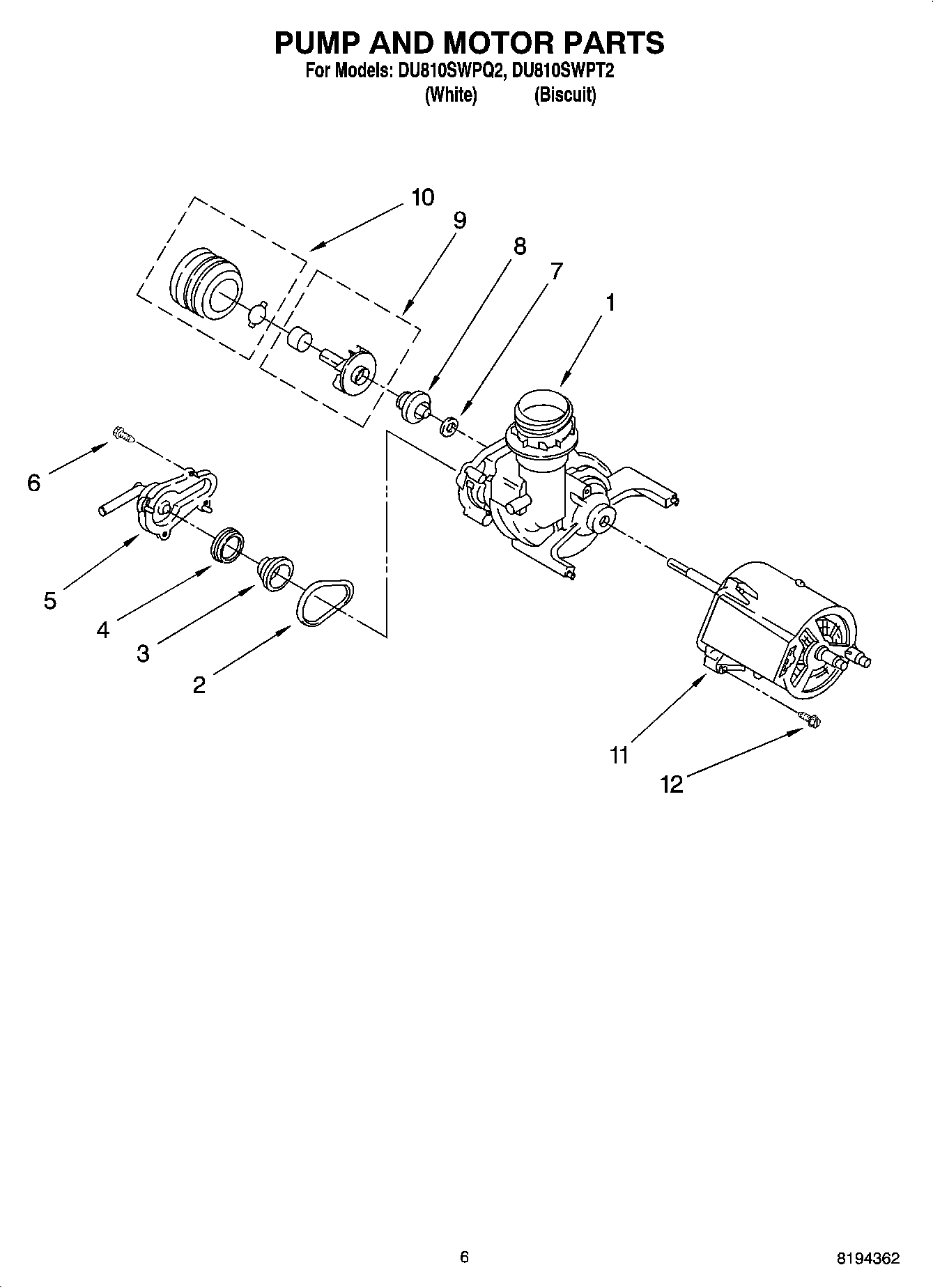 PUMP AND MOTOR PARTS

For Models: DU810SWPQ2, DU810SWPT2
(White) (Biscuit)

10
9
8
7
1
6
5
4
3
2
11
12

6

8194362