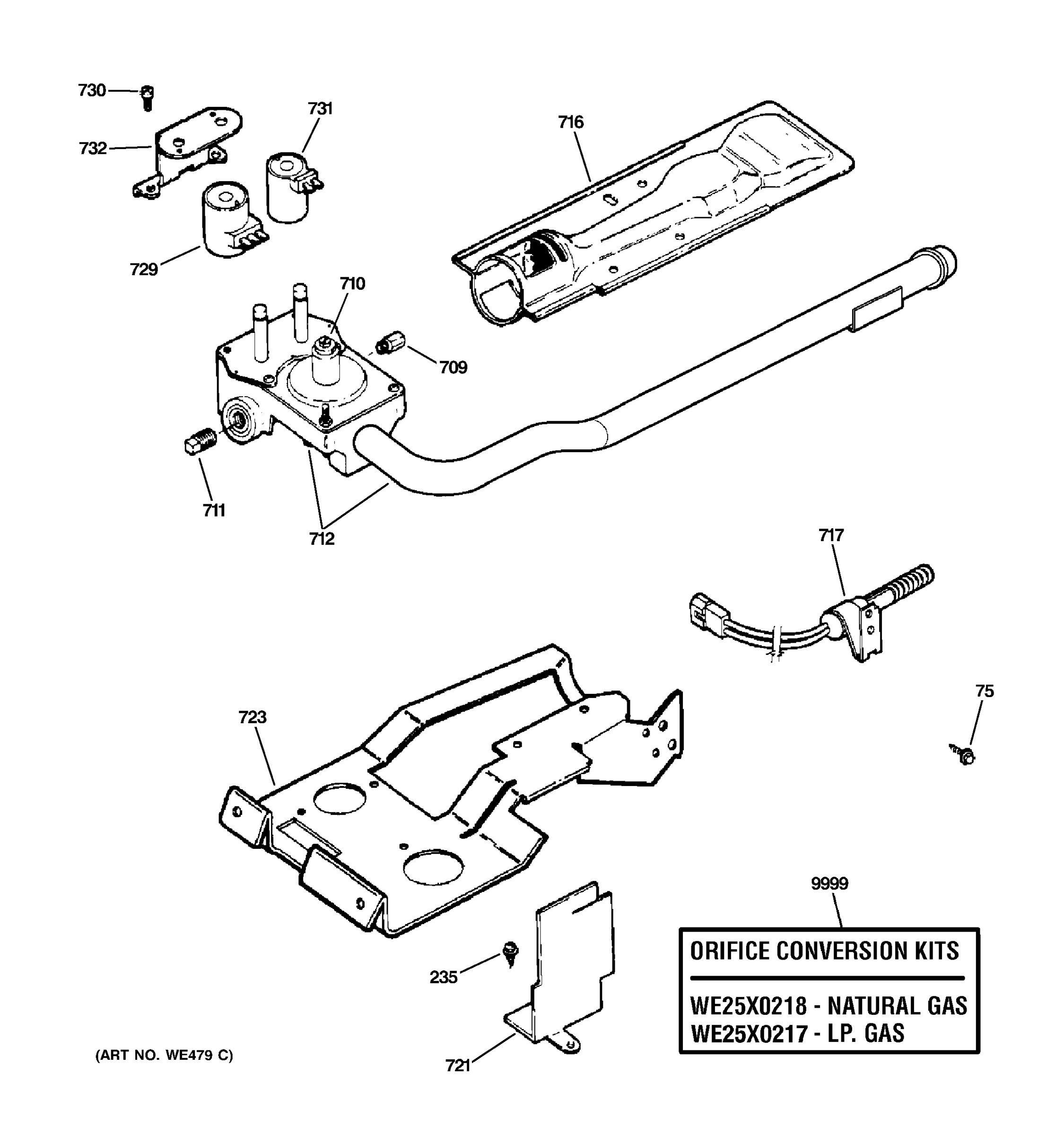 730
731
716
732
729
710
709
711
712
717
75
723
9999
ORIFICE CONVERSION KITS
WE25X0218 - NATURAL GAS
WE25X0217 - LP. GAS
235
721
(ART NO. WE479 C)