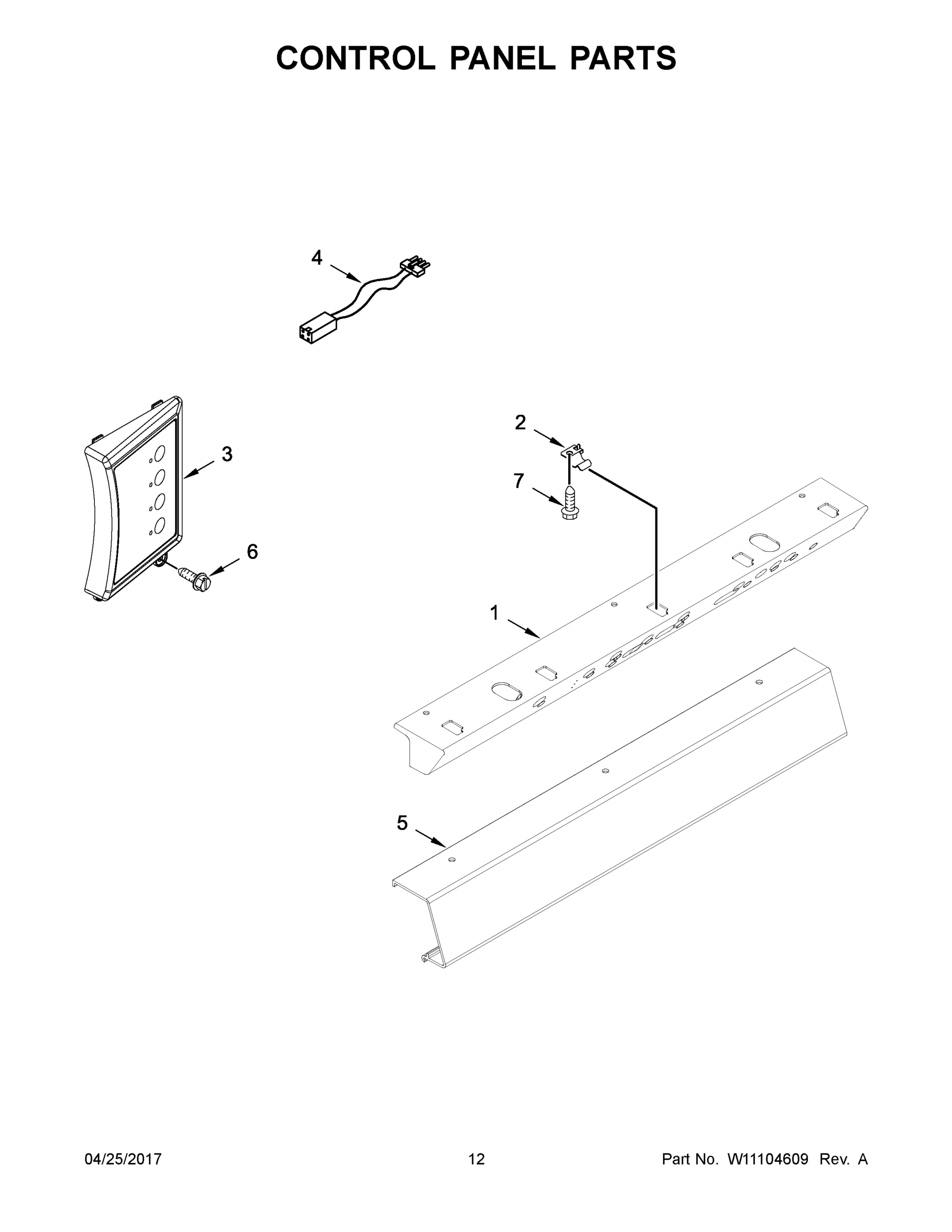 CONTROL PANEL PARTS

4

2

3

7

6

1

5

04/25/2017

12

Part No. W11104609 Rev. A