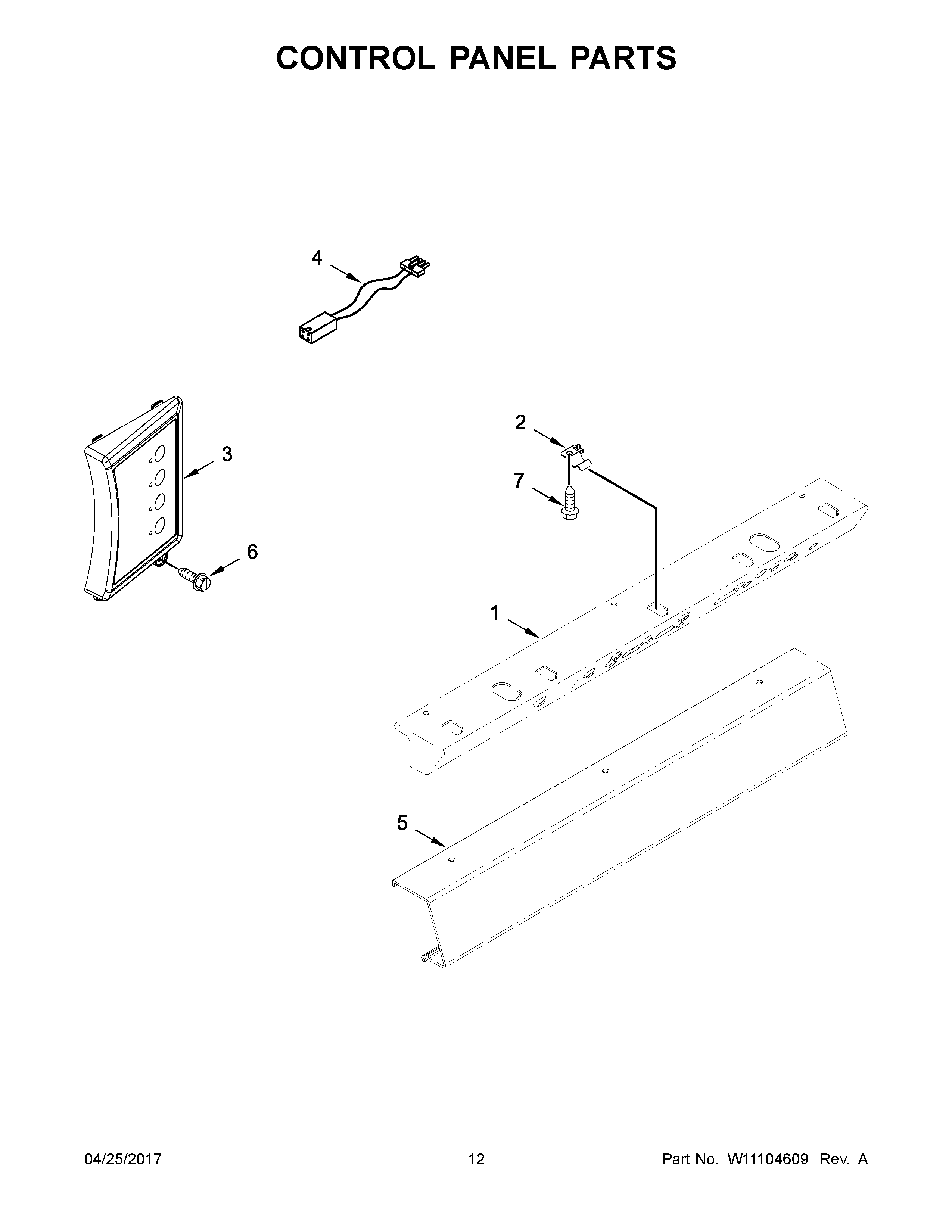 CONTROL PANEL PARTS

4

2

3

7

6

1

5

04/25/2017

12

Part No. W11104609 Rev. A