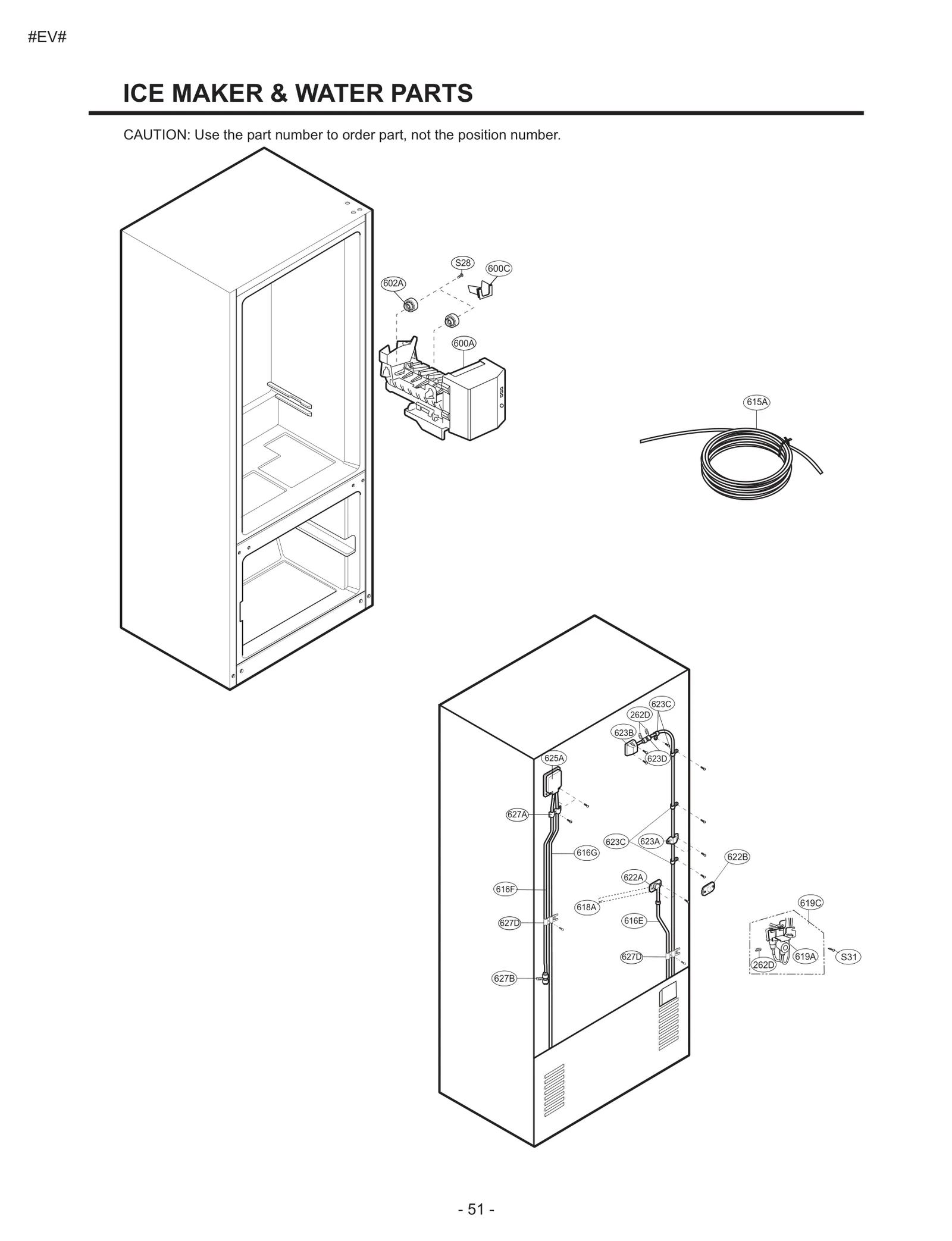 #EV#

ICE MAKER & WATER PARTS

CAUTION: Use the part number to order part, not the position number.

S28
600C
602A
600A
615A

623C
262D
623B
623D
625A
627A
623C
623A
616G
622B
622A
616F
618A
619C
627D
616E
627D
619A
S31
262D
627B

- 51 -