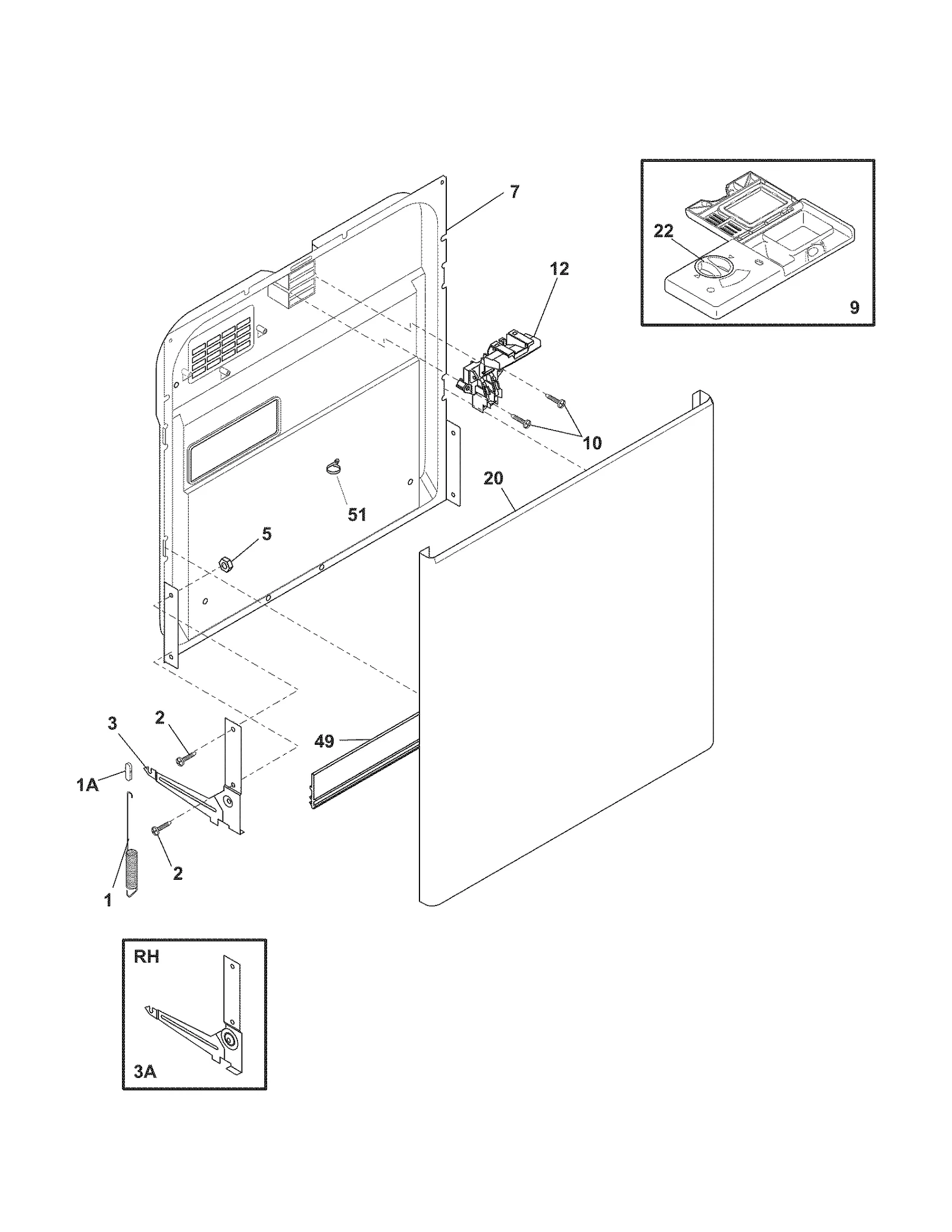 7

22

9

12

10

20

51

5

3

2

49

1A

2

1

RH

3A