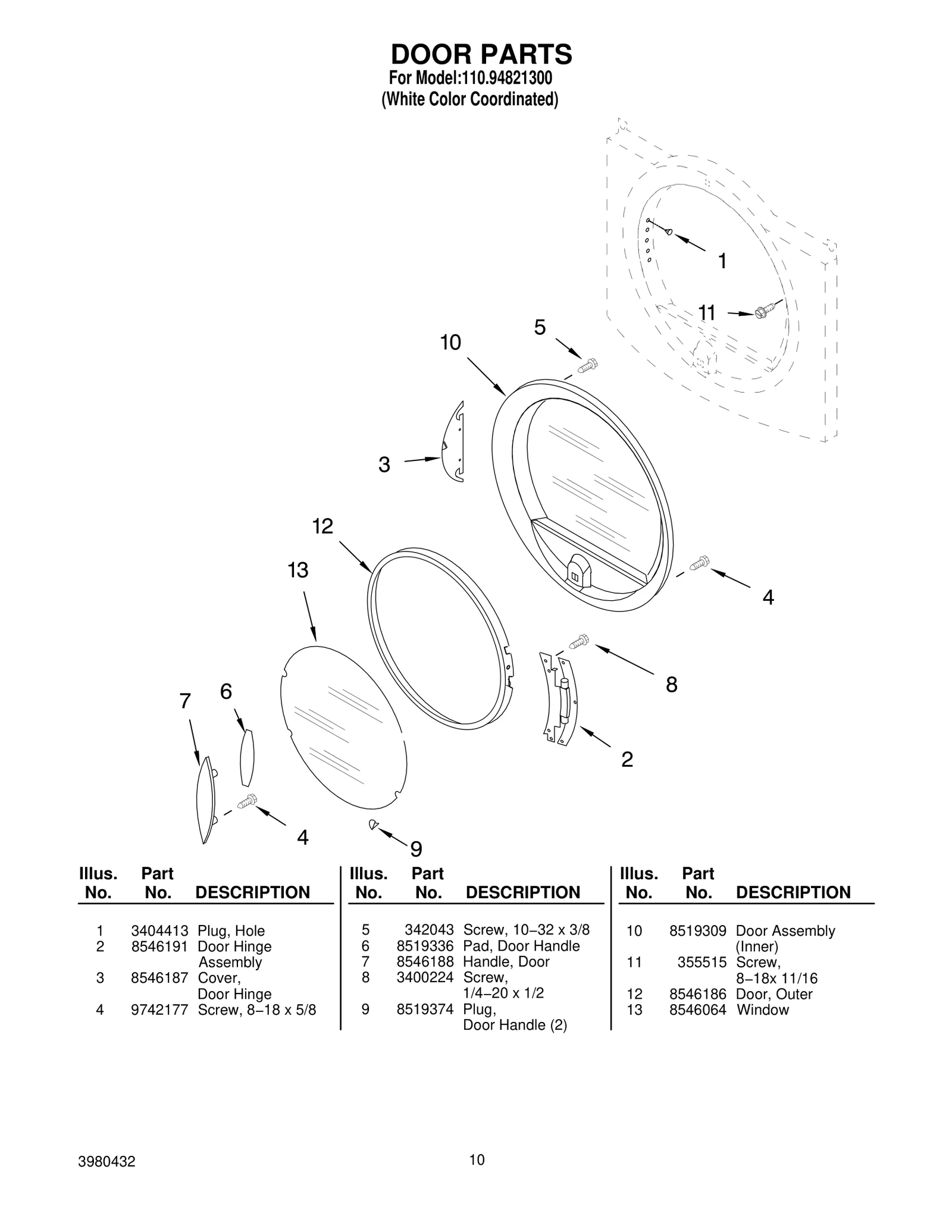 DOOR PARTS
For Model:110.94821300
(White Color Coordinated)

1
11
5
10
3
12
13
4
8
7
6
2
4
9

| Illus. No. | Part No. | DESCRIPTION |
|---|---|---|
| 1 | 3404413 | Plug, Hole |
| 2 | 8546191 | Door Hinge Assembly |
| 3 | 8546187 | Cover, Door Hinge |
| 4 | 9742177 | Screw, 8−18 x 5/8 |

| Illus. No. | Part No. | DESCRIPTION |
|---|---|---|
| 5 | 342043 | Screw, 10−32 x 3/8 |
| 6 | 8519336 | Pad, Door Handle |
| 7 | 8546188 | Handle, Door |
| 8 | 3400224 | Screw, 1/4−20 x 1/2 |
| 9 | 8519374 | Plug, Door Handle (2) |

| Illus. No. | Part No. | DESCRIPTION |
|---|---|---|
| 10 | 8519309 | Door Assembly (Inner) |
| 11 | 355515 | Screw, 8−18x 11/16 |
| 12 | 8546186 | Door, Outer |
| 13 | 8546064 | Window |

3980432
10