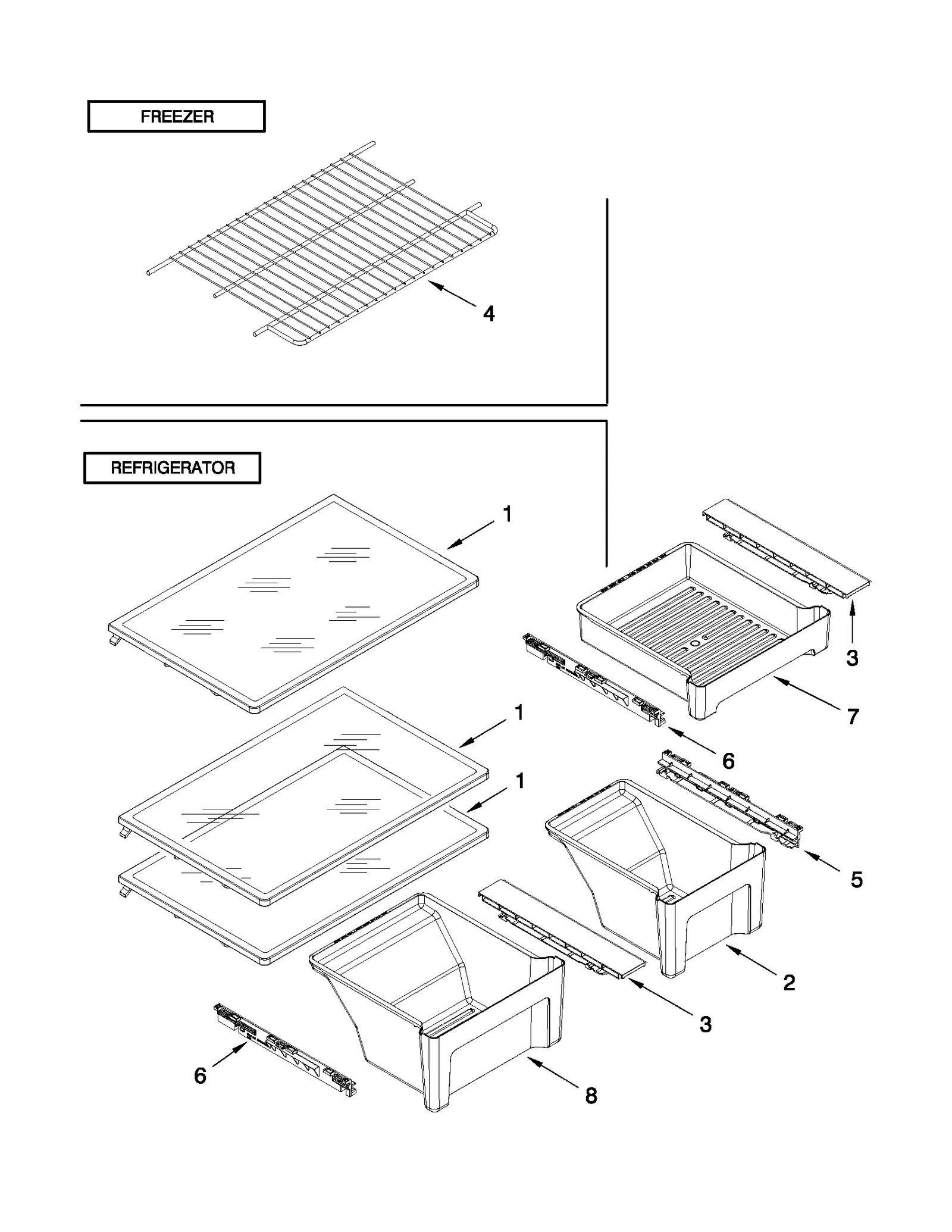 FREEZER

4

REFRIGERATOR

1

3

7

1

6

1

5

2

3

6

8