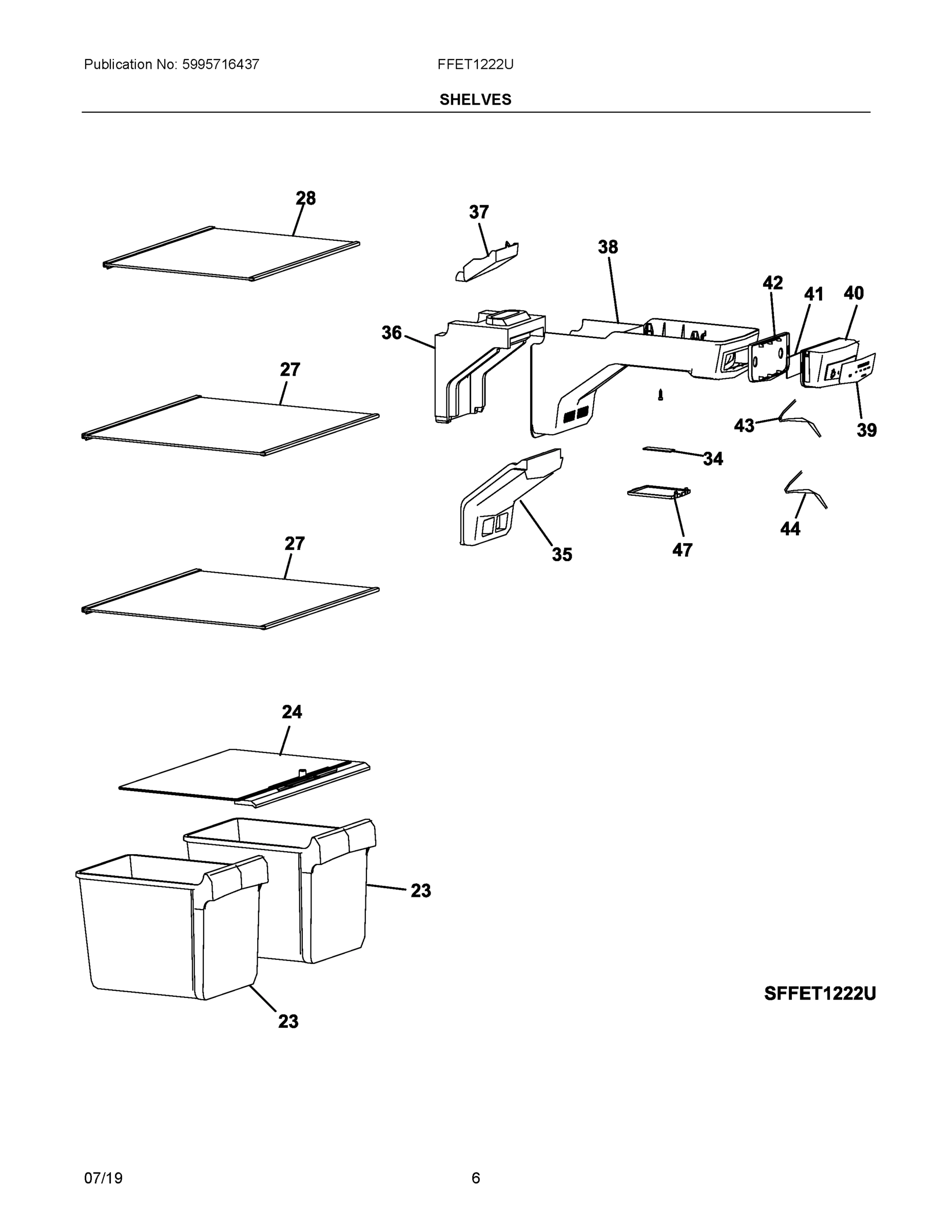 Publication No: 5995716437

FFET1222U

SHELVES

28

37

38

42

41

40

36

27

43

39

34

35

47

44

27

24

23

23

SFFET1222U

07/19

6