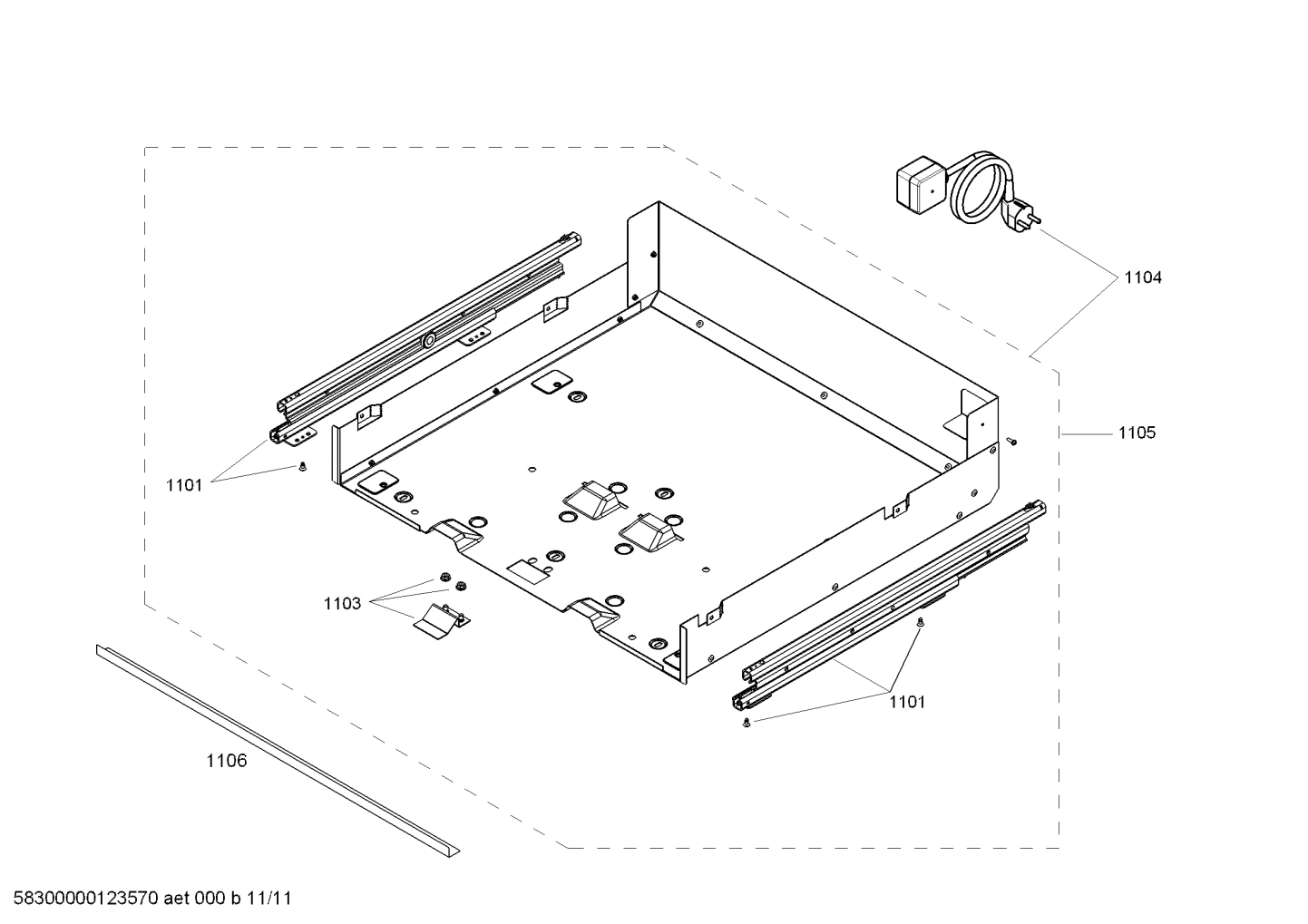 1104

1105

1101

1103

1101

1106

58300000123570 aet 000 b 11/11