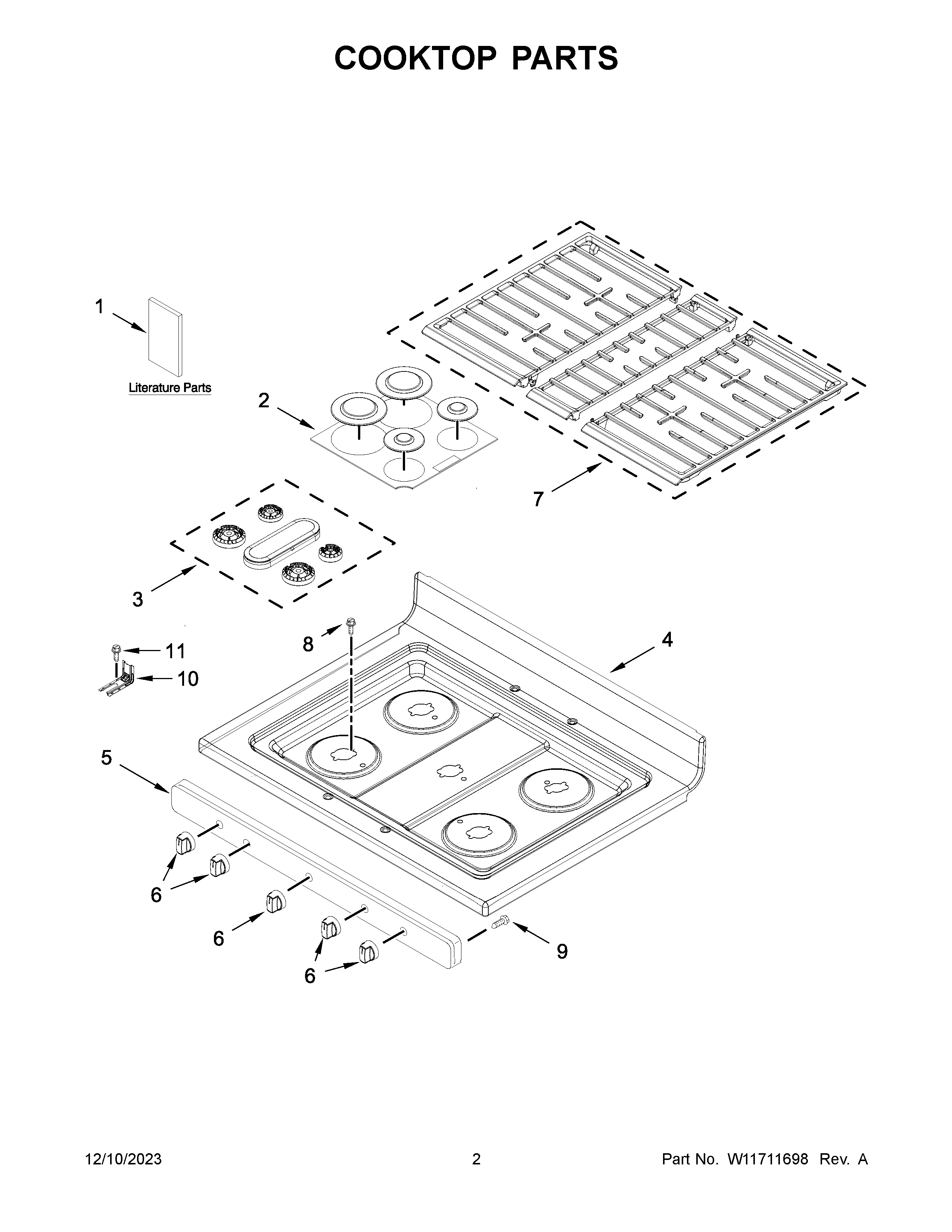 COOKTOP PARTS

1

Literature Parts

2

7

3

8

11

10

4

5

6

6

6

9

12/10/2023 2 Part No. W11711698 Rev. A