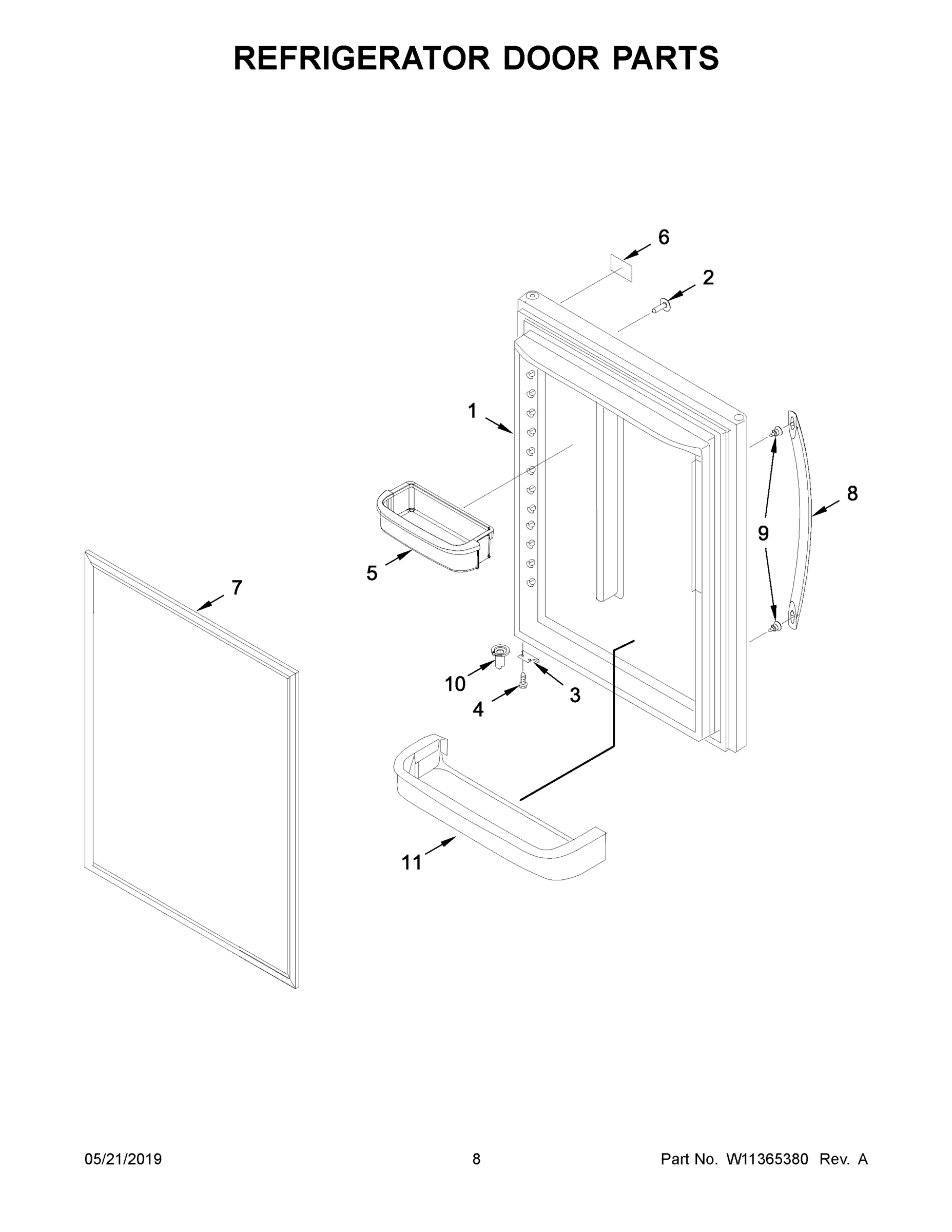 REFRIGERATOR DOOR PARTS

6

2

1

8

9

5

7

10

3

4

11

05/21/2019

8

Part No. W11365380 Rev. A