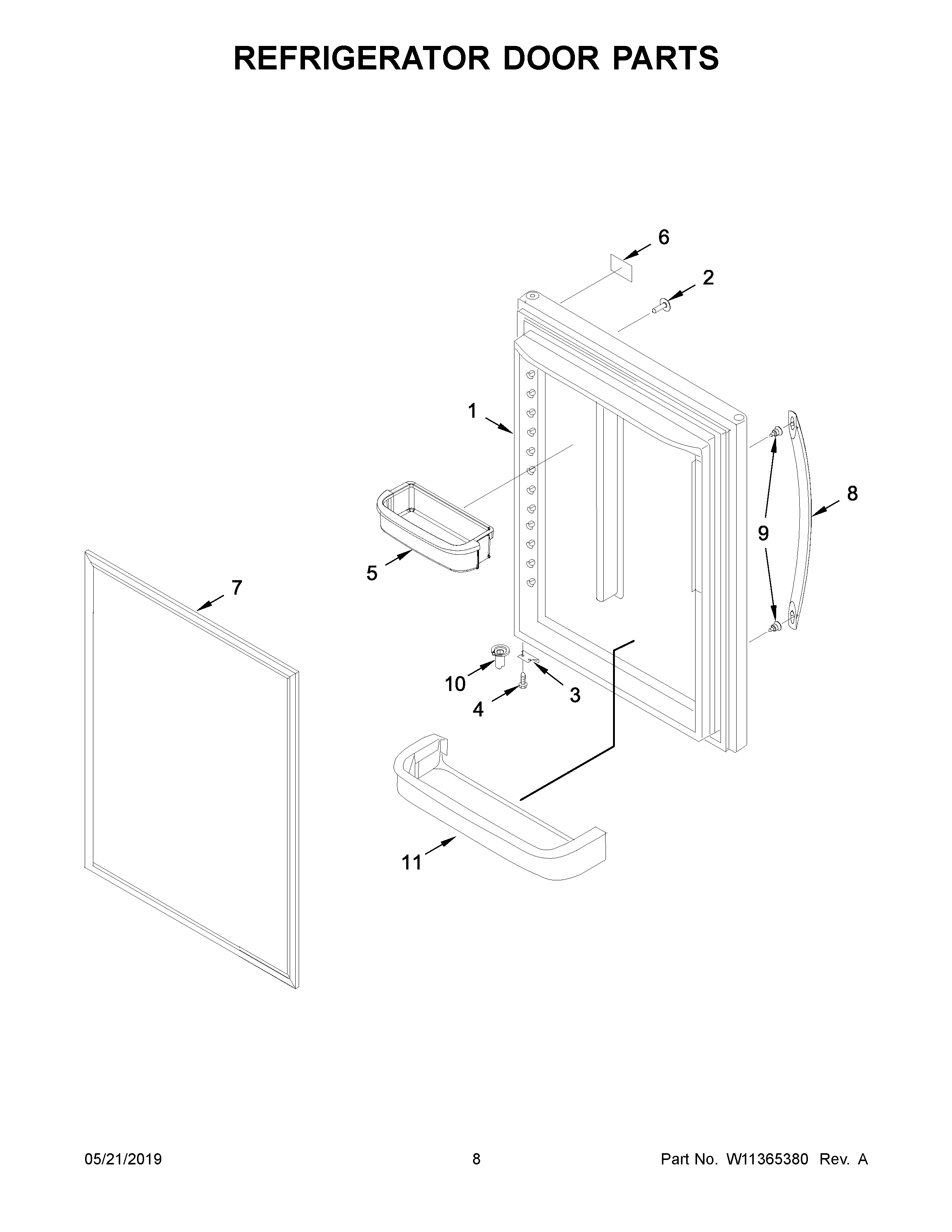 REFRIGERATOR DOOR PARTS

6
2
1
8
9
5
7
10
3
4
11

05/21/2019
8
Part No. W11365380 Rev. A