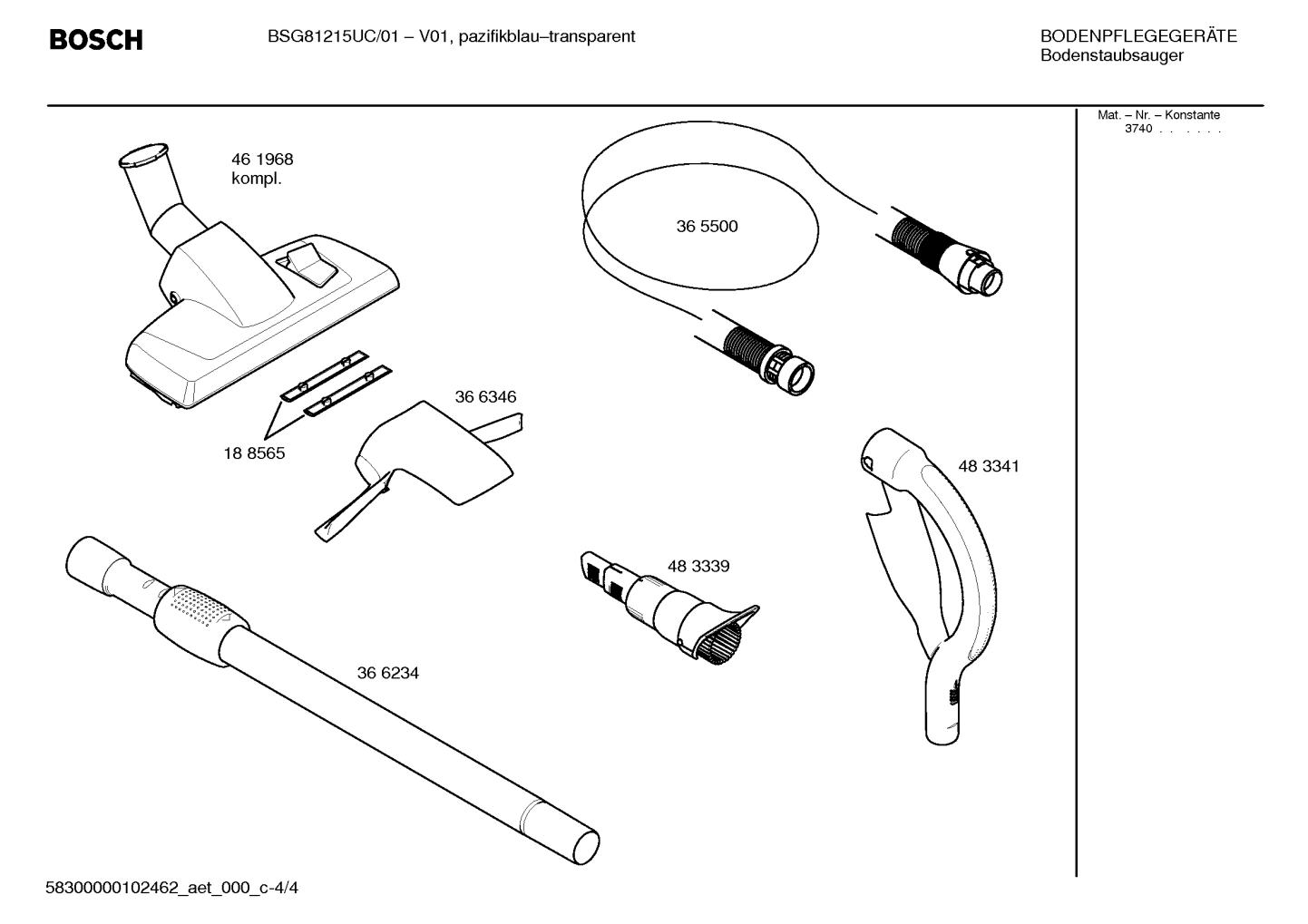 BOSCH

BSG81215UC/01 – V01, pazifikblau–transparent

BODENPFLEGEGERÄTE
Bodenstaubsauger

Mat. – Nr. – Konstante
3740 . . . . . .

46 1968
kompl.

36 5500

36 6346

18 8565

48 3341

48 3339

36 6234

58300000102462_aet_000_c-4/4