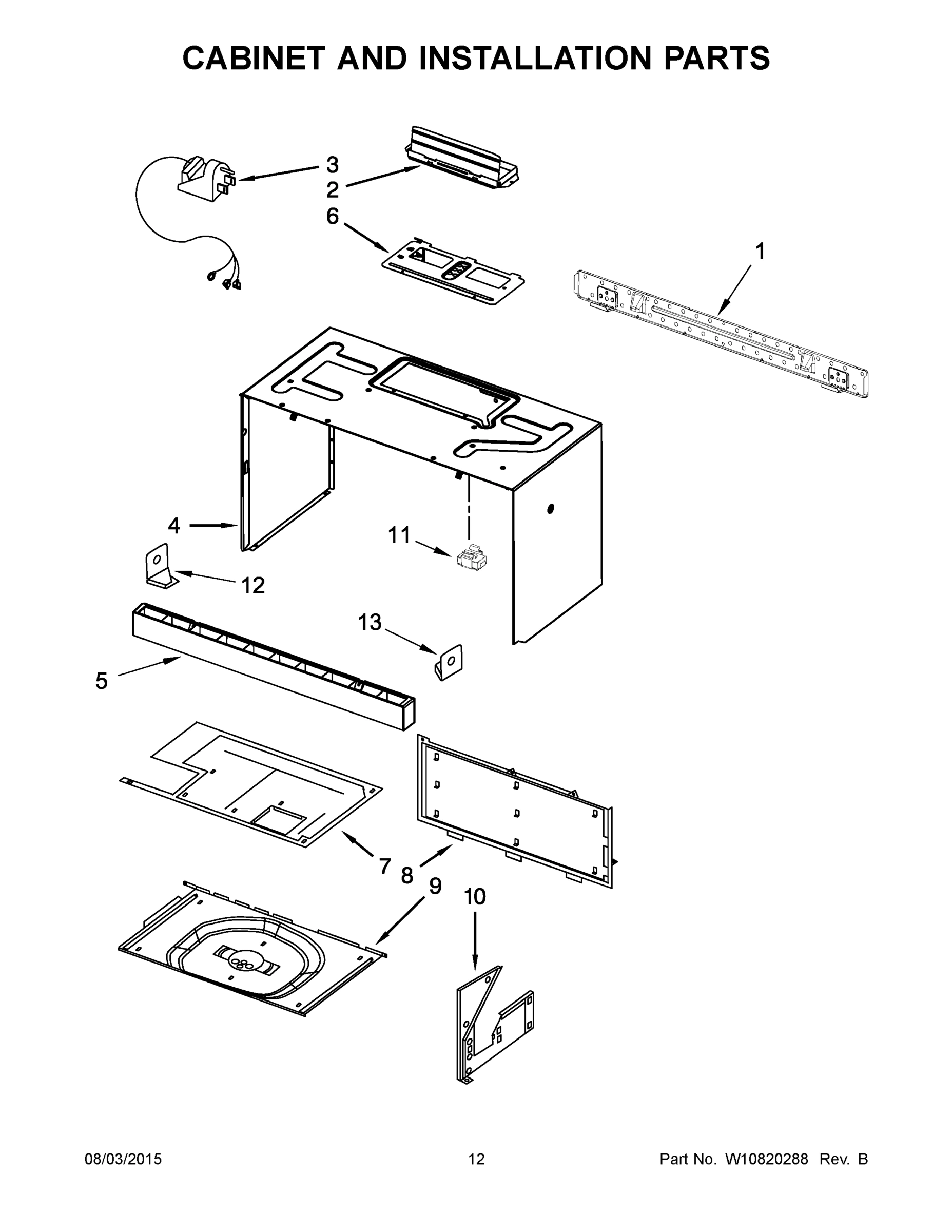 CABINET AND INSTALLATION PARTS

3
2
6
1
4
11
12
13
5
7
8
9
10

08/03/2015

12

Part No. W10820288 Rev. B