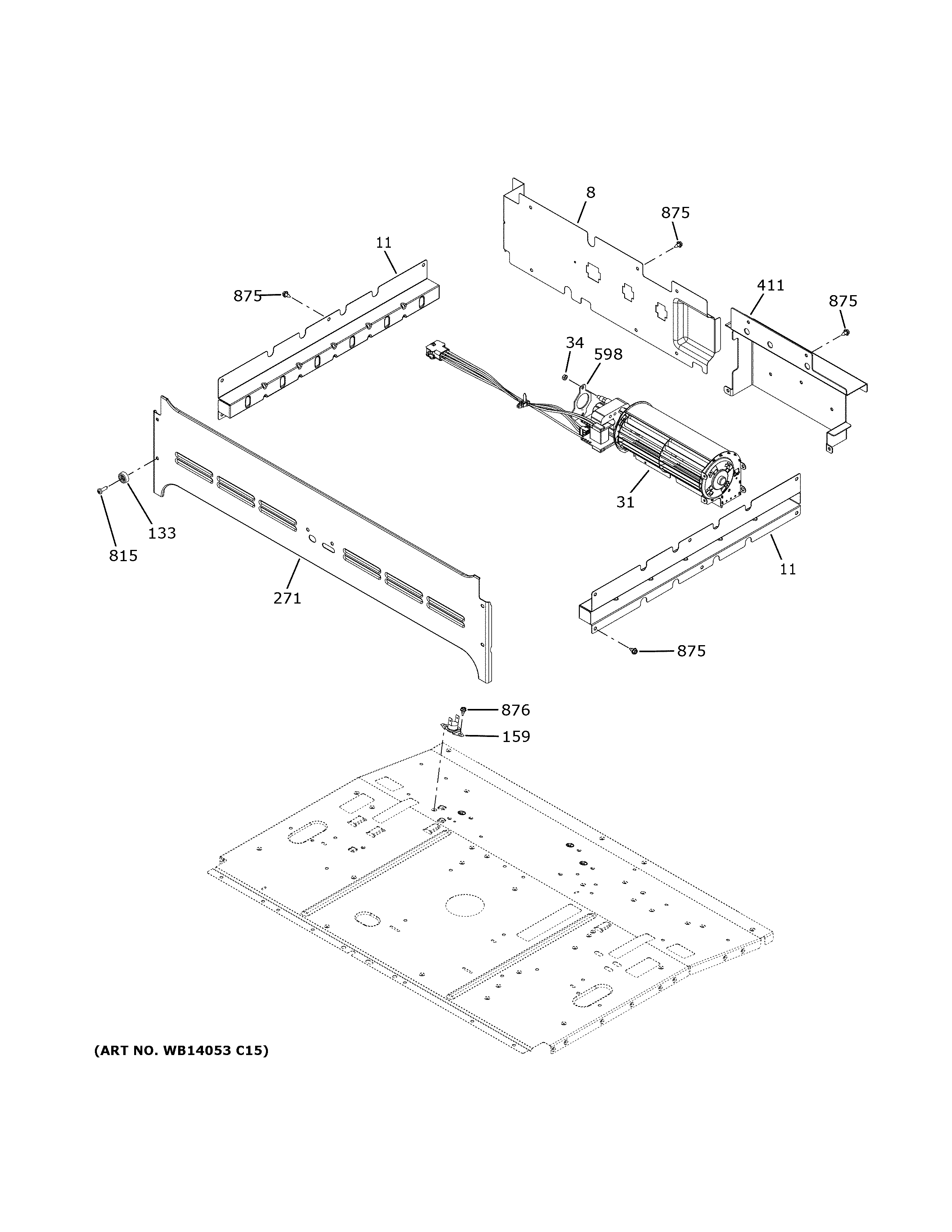 8
875
11
875
411
875
34
598
31
133
815
271
11
875
876
159
(ART NO. WB14053 C15)