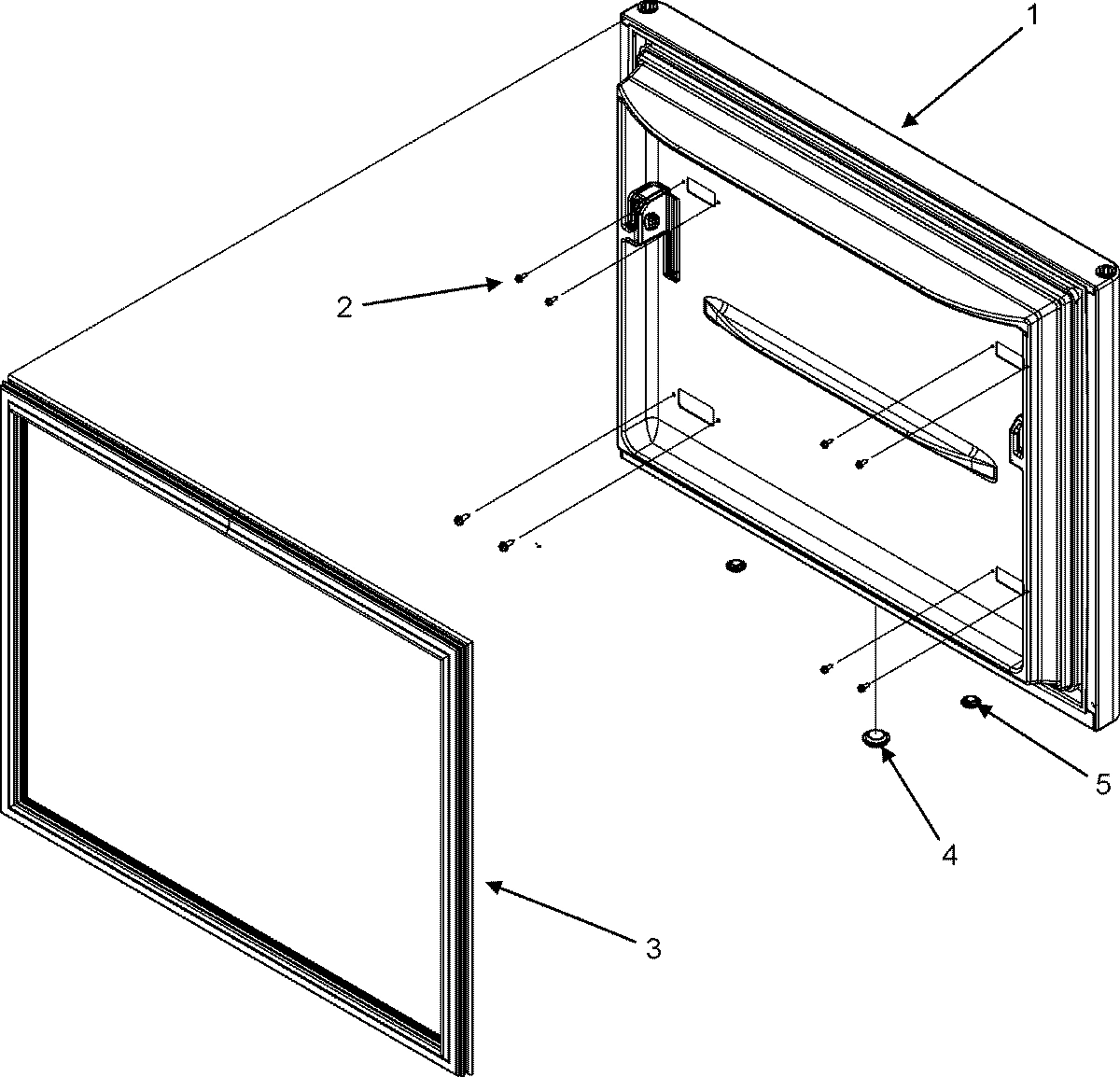 1
2
5
4
3