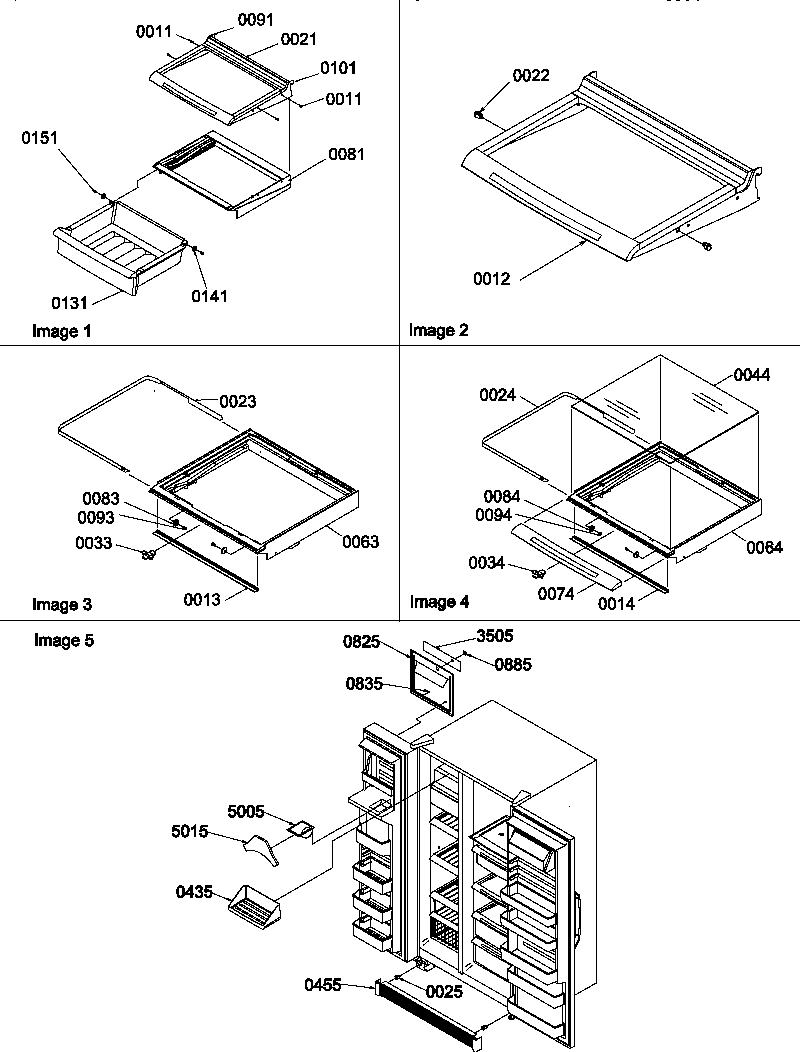 0011
0091
0021
0101
0011
0151
0081
0131
0141
Image 1

0022
0012
Image 2

0023
0083
0093
0033
0063
0013
Image 3

0024
0044
0084
0094
0034
0074
0014
0064
Image 4

Image 5
0825
3505
0885
0835
5005
5015
0435
0455
0025