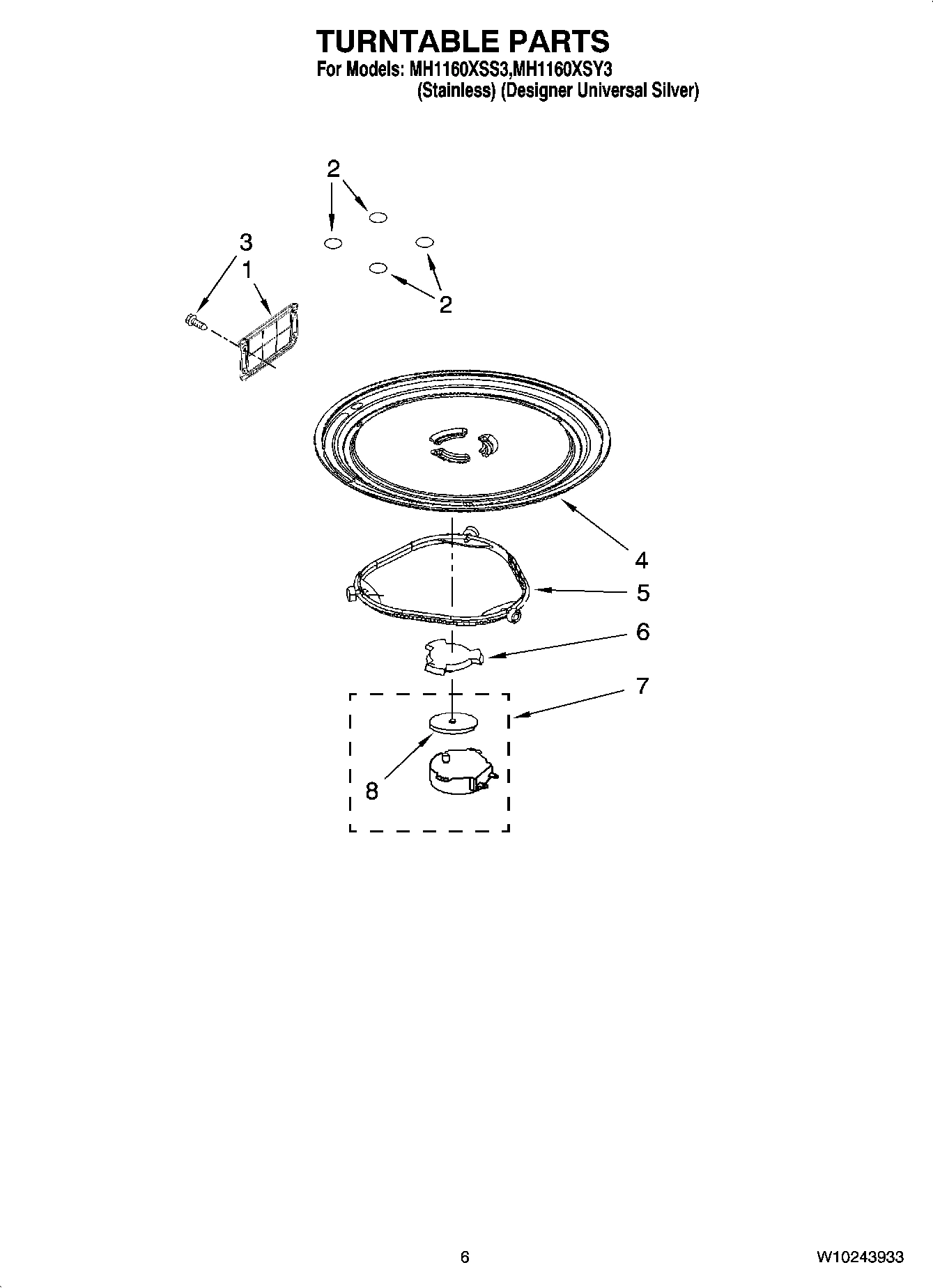 TURNTABLE PARTS

For Models: MH1160XSS3,MH1160XSY3

(Stainless) (Designer Universal Silver)

2

3

1

2

4

5

6

7

8

6

W10243933