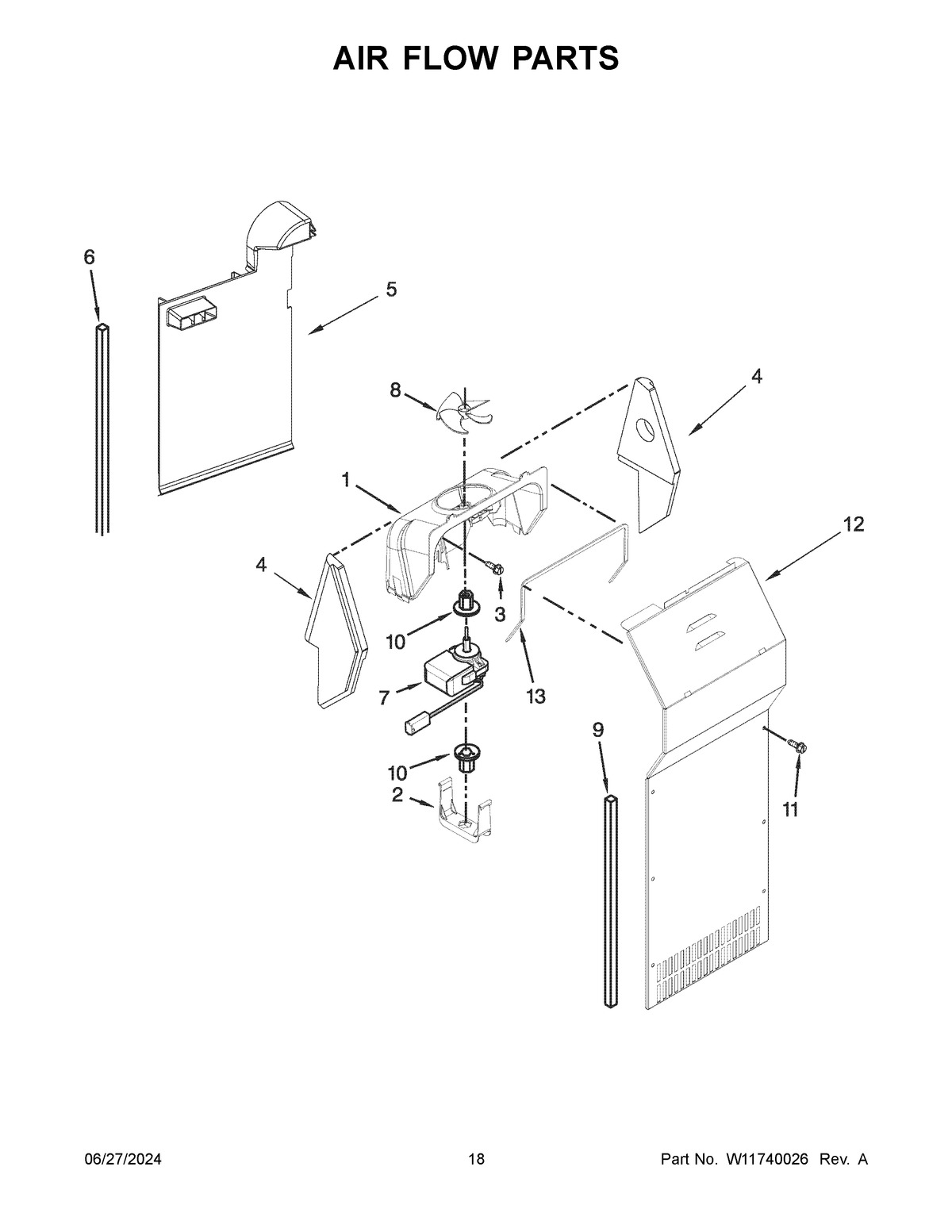 AIR FLOW PARTS

6

5

8

4

1

12

4

3

10

13

7

9

10

2

11

06/27/2024

18

Part No. W11740026 Rev. A