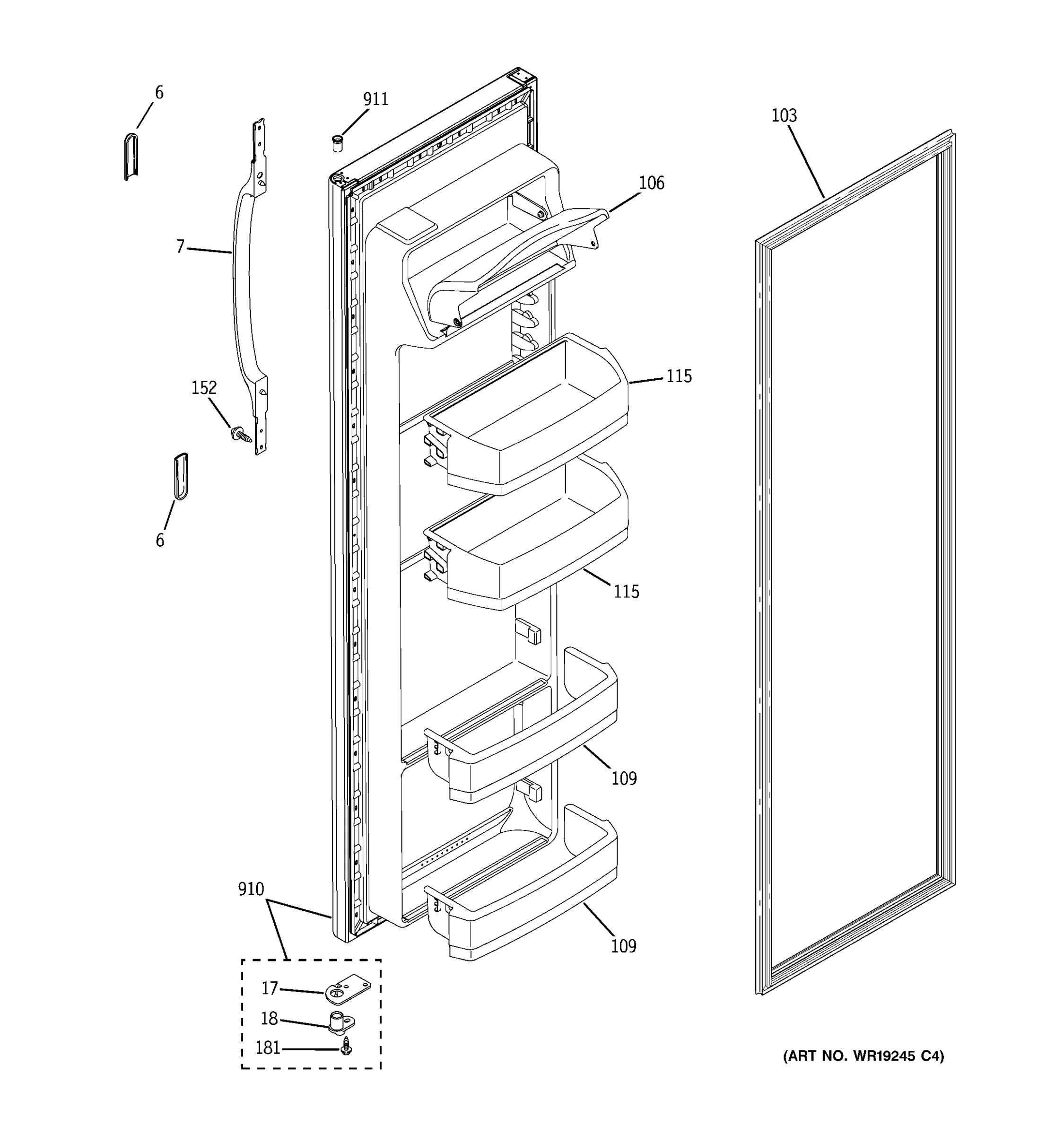 6
911
103
106
7
115
152
6
115
109
910
109
17
18
181
(ART NO. WR19245 C4)