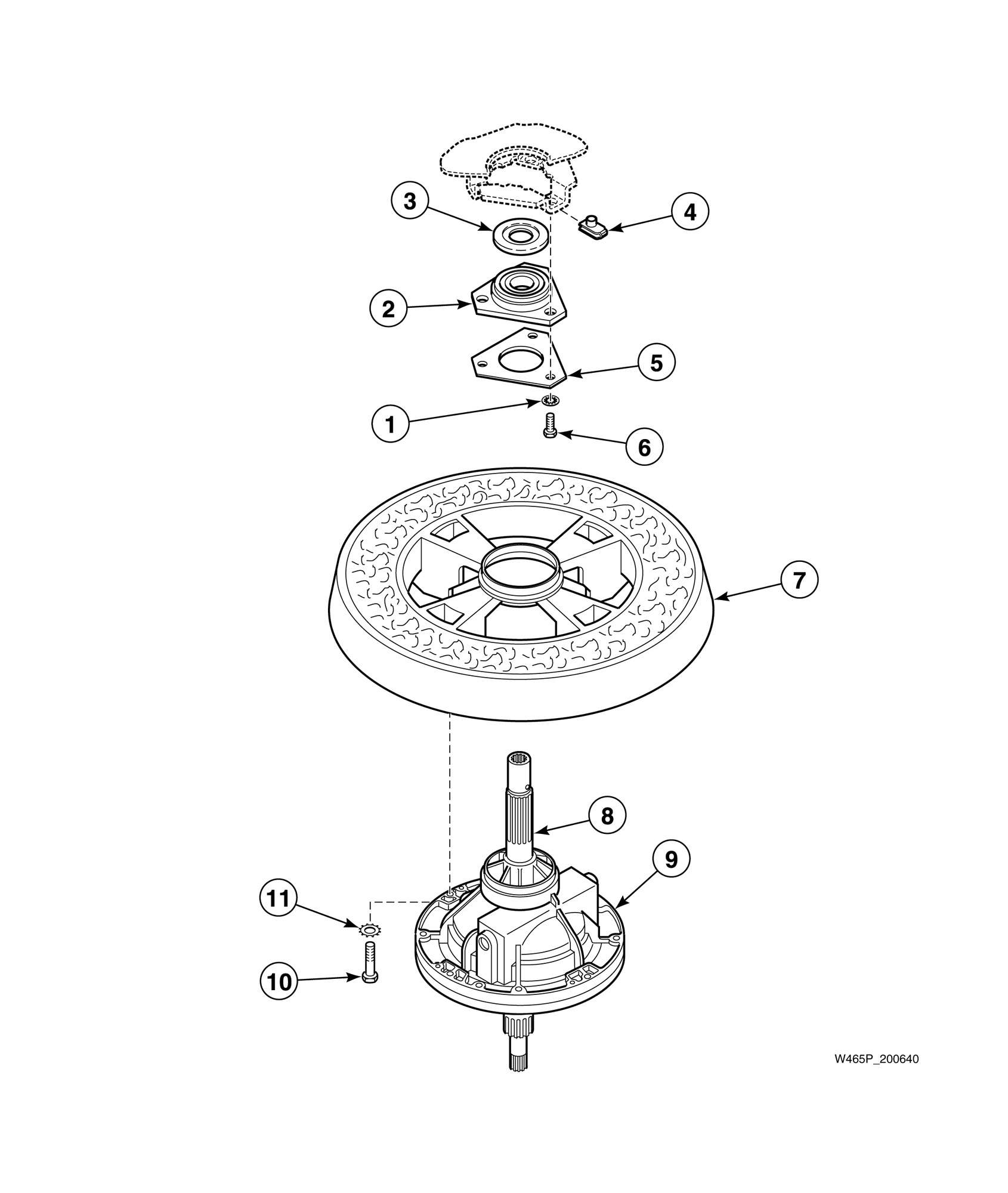 3
4
2
5
1
6
7
8
9
11
10
W465P_200640