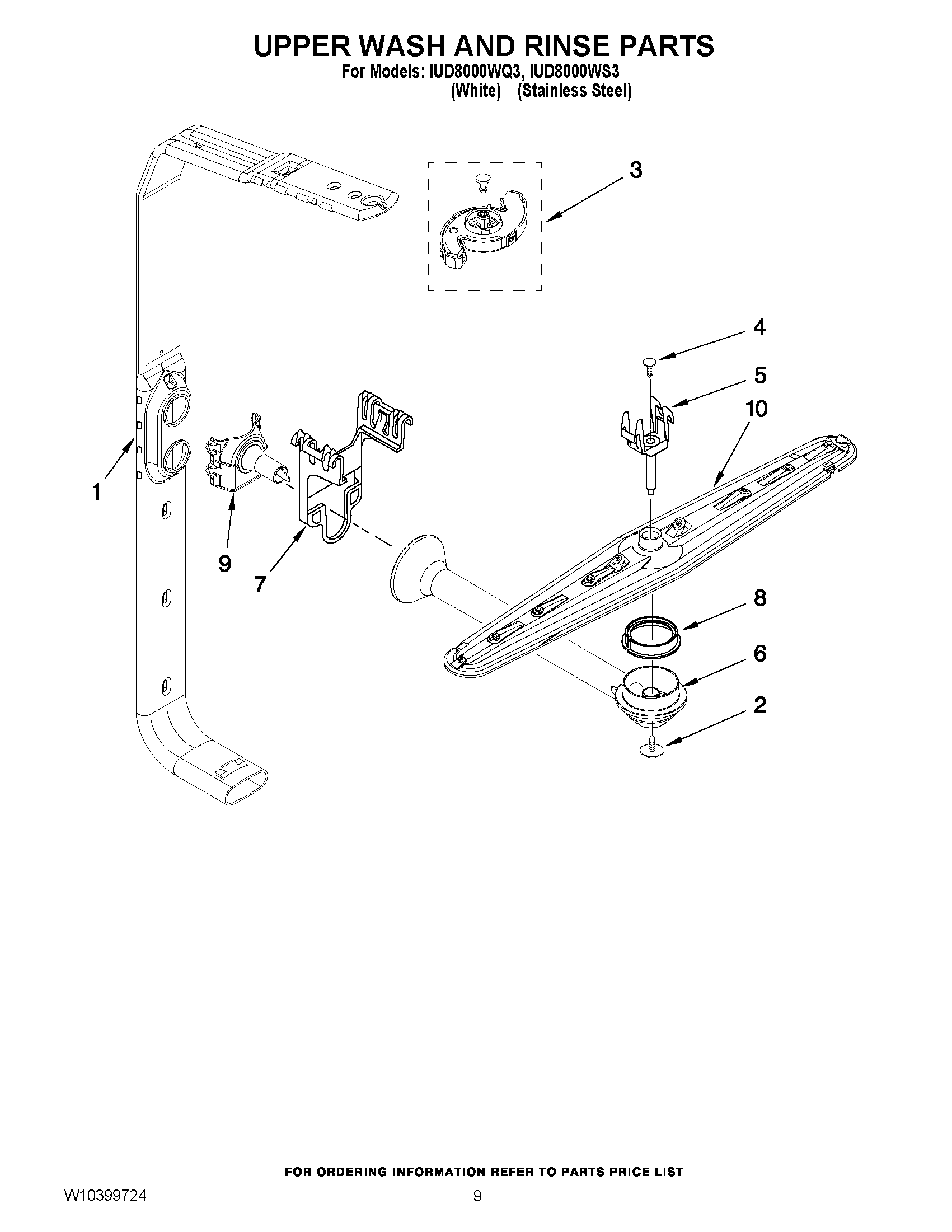 UPPER WASH AND RINSE PARTS
For Models: IUD8000WQ3, IUD8000WS3
(White) (Stainless Steel)

3

4

5

10

1

9

7

8

6

2

FOR ORDERING INFORMATION REFER TO PARTS PRICE LIST

W10399724

9