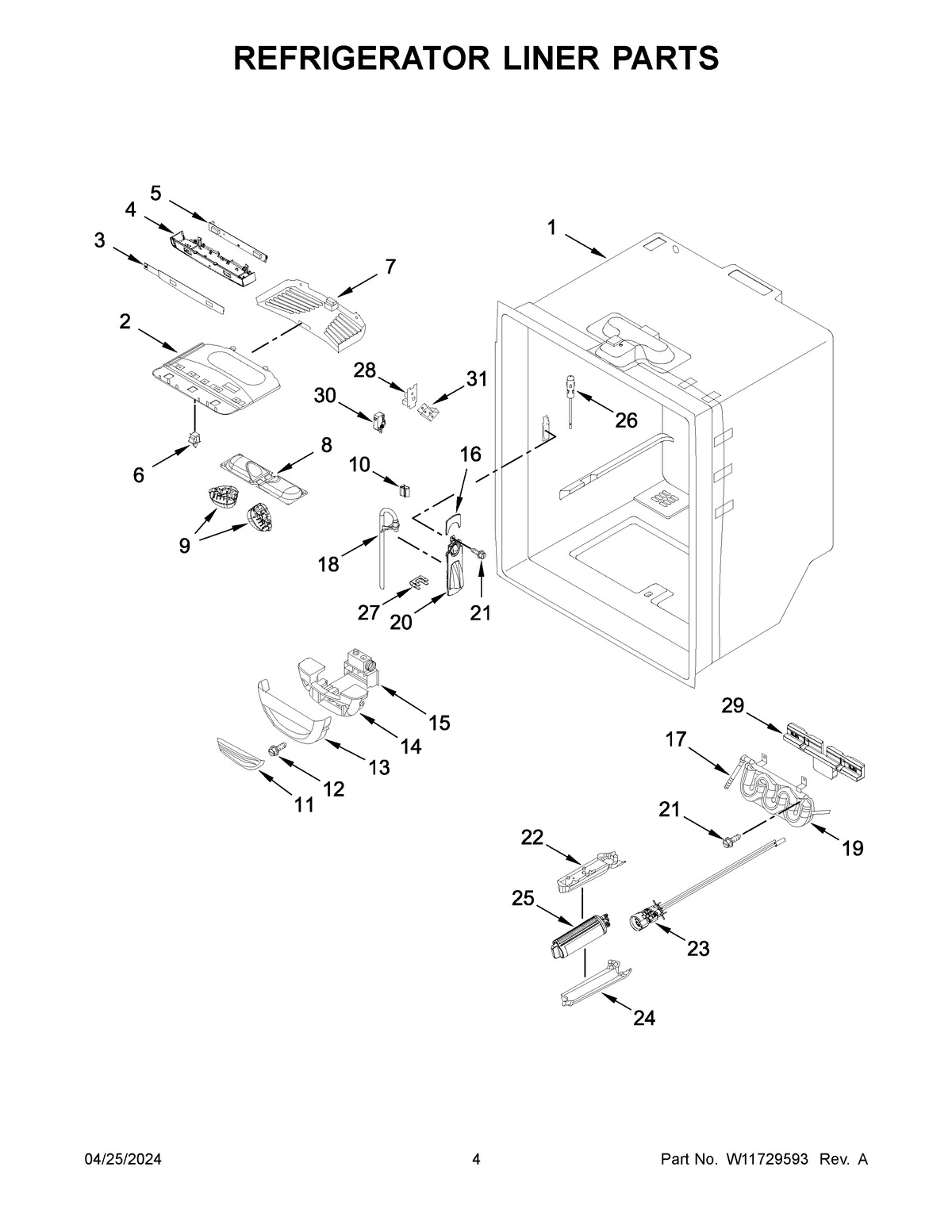 REFRIGERATOR LINER PARTS

5
4
3
7
1
2
28
31
30
26
6
8
10
16
9
18
27
20
21
15
14
13
12
11
29
17
21
19
22
25
23
24

04/25/2024
4
Part No. W11729593 Rev. A