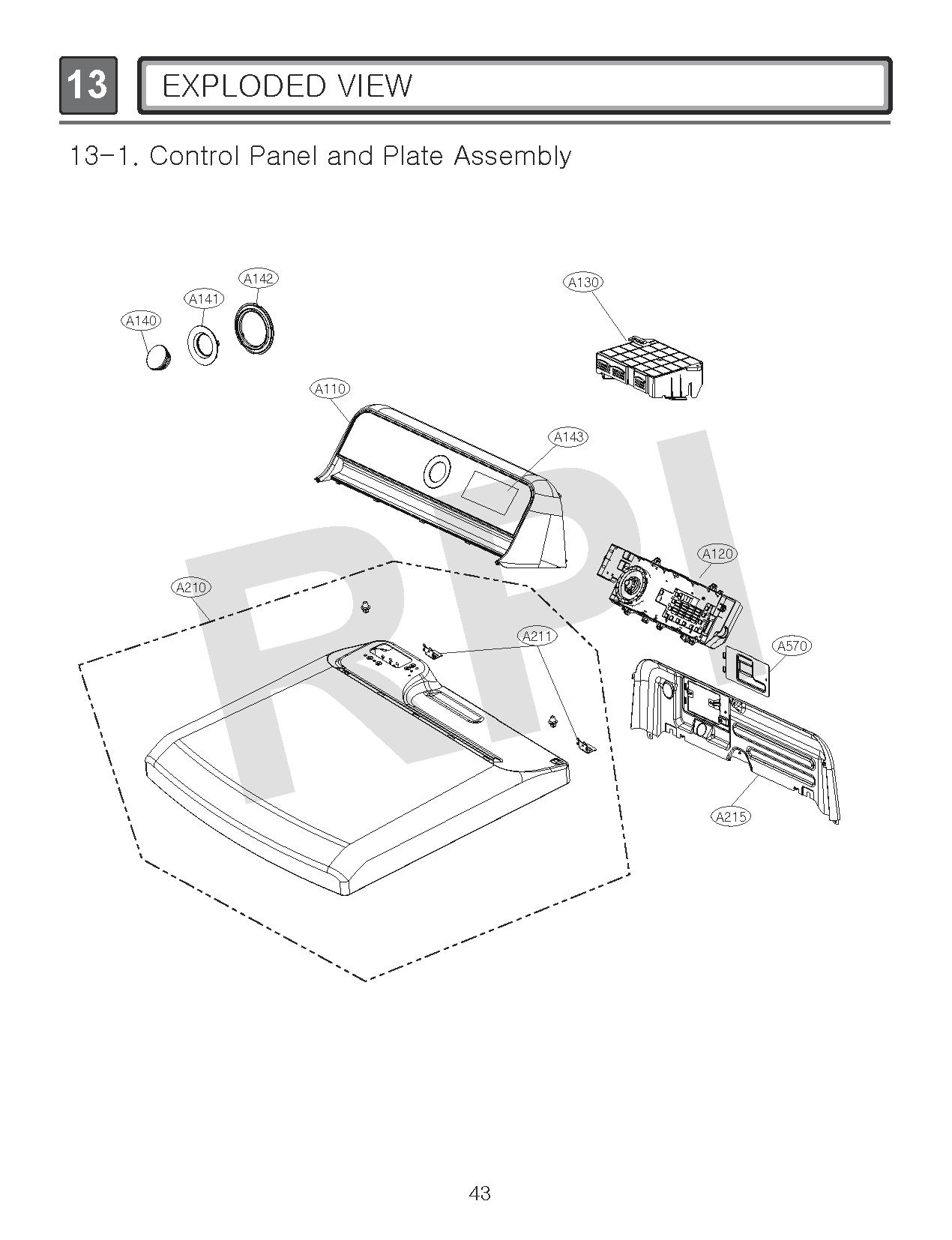 13 EXPLODED VIEW

13-1. Control Panel and Plate Assembly

A142
A141
A140
A130
A110
A143
A120
A210
A211
A570
A215

RPI

43