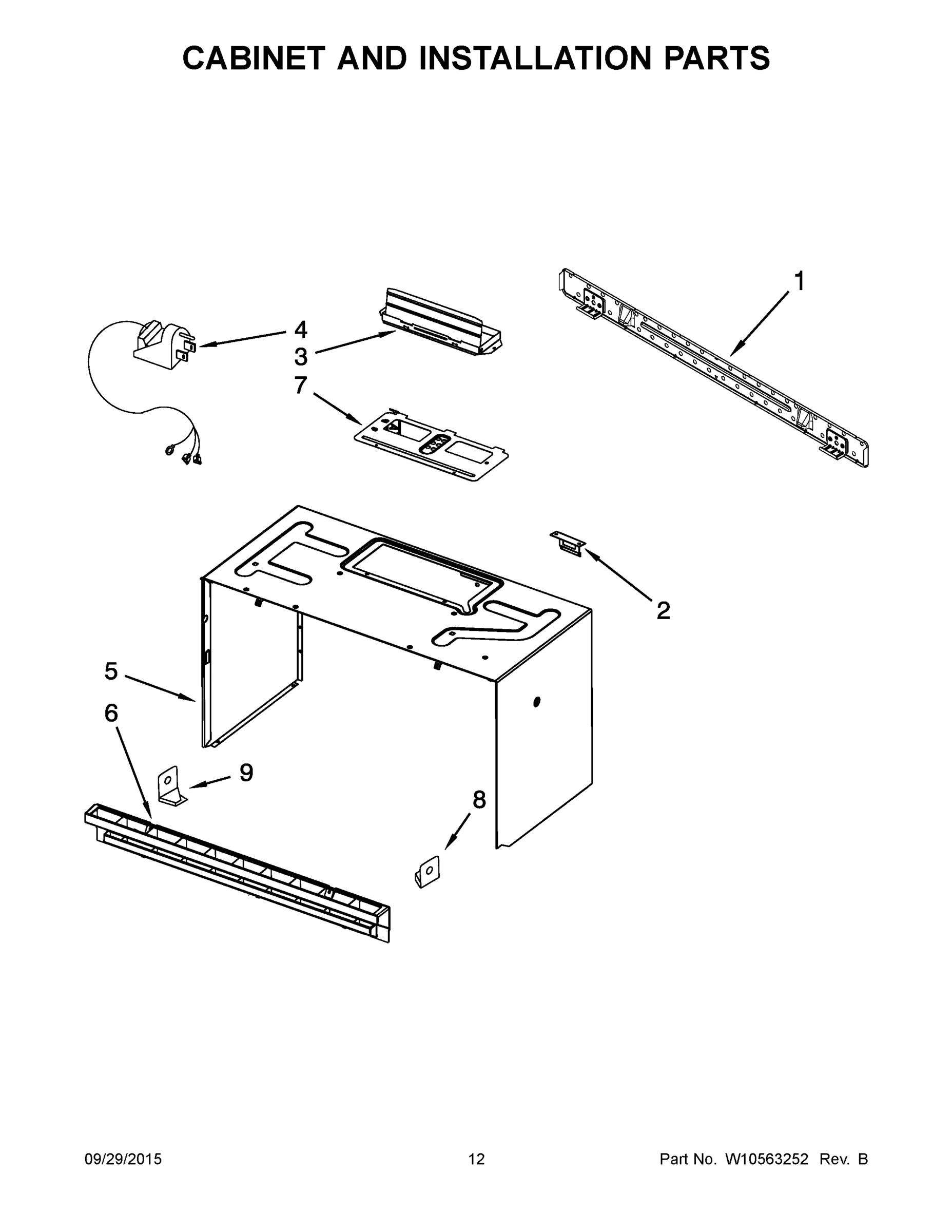 CABINET AND INSTALLATION PARTS

1

4

3

7

2

5

6

9

8

09/29/2015 12 Part No. W10563252 Rev. B