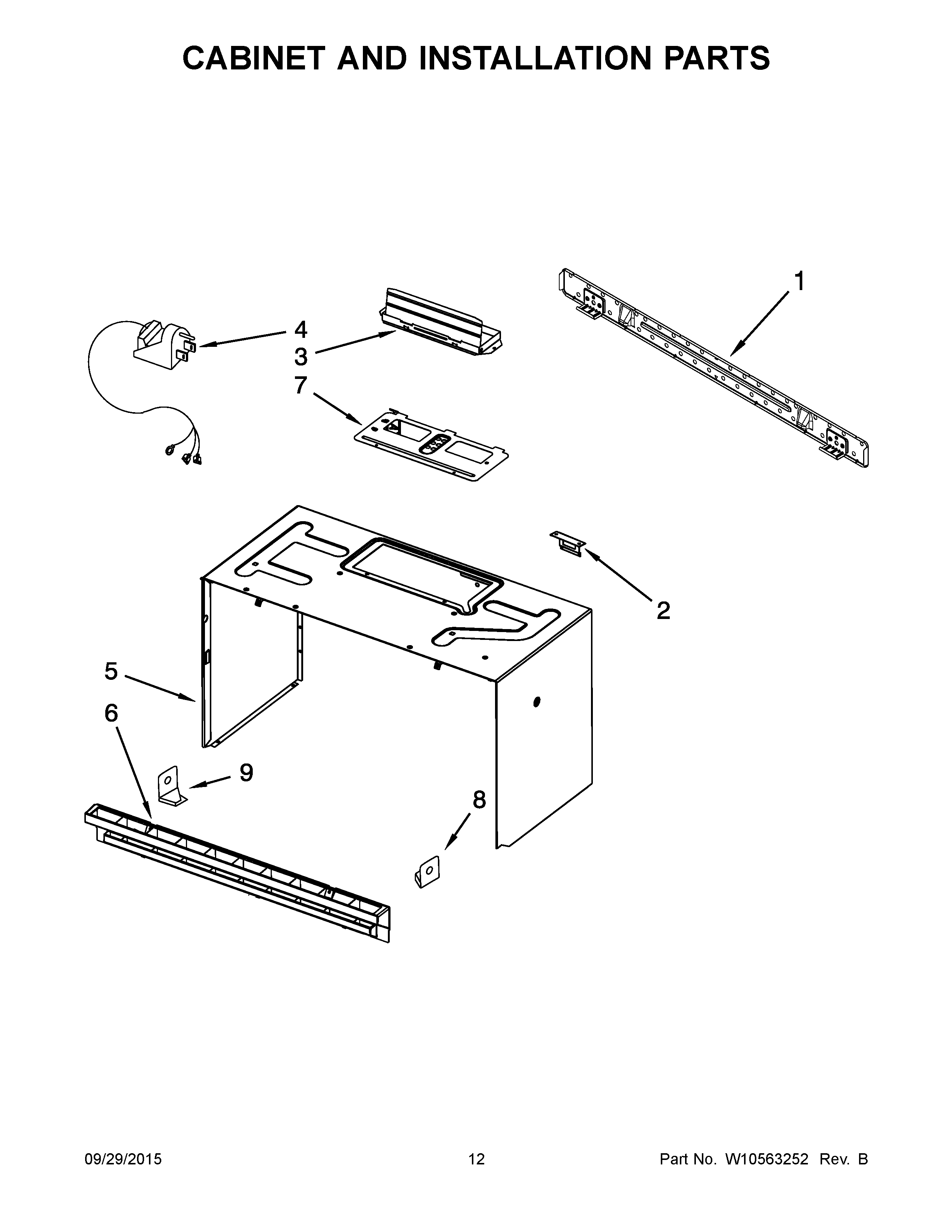 CABINET AND INSTALLATION PARTS

1

4

3

7

2

5

6

9

8

09/29/2015

12

Part No. W10563252 Rev. B