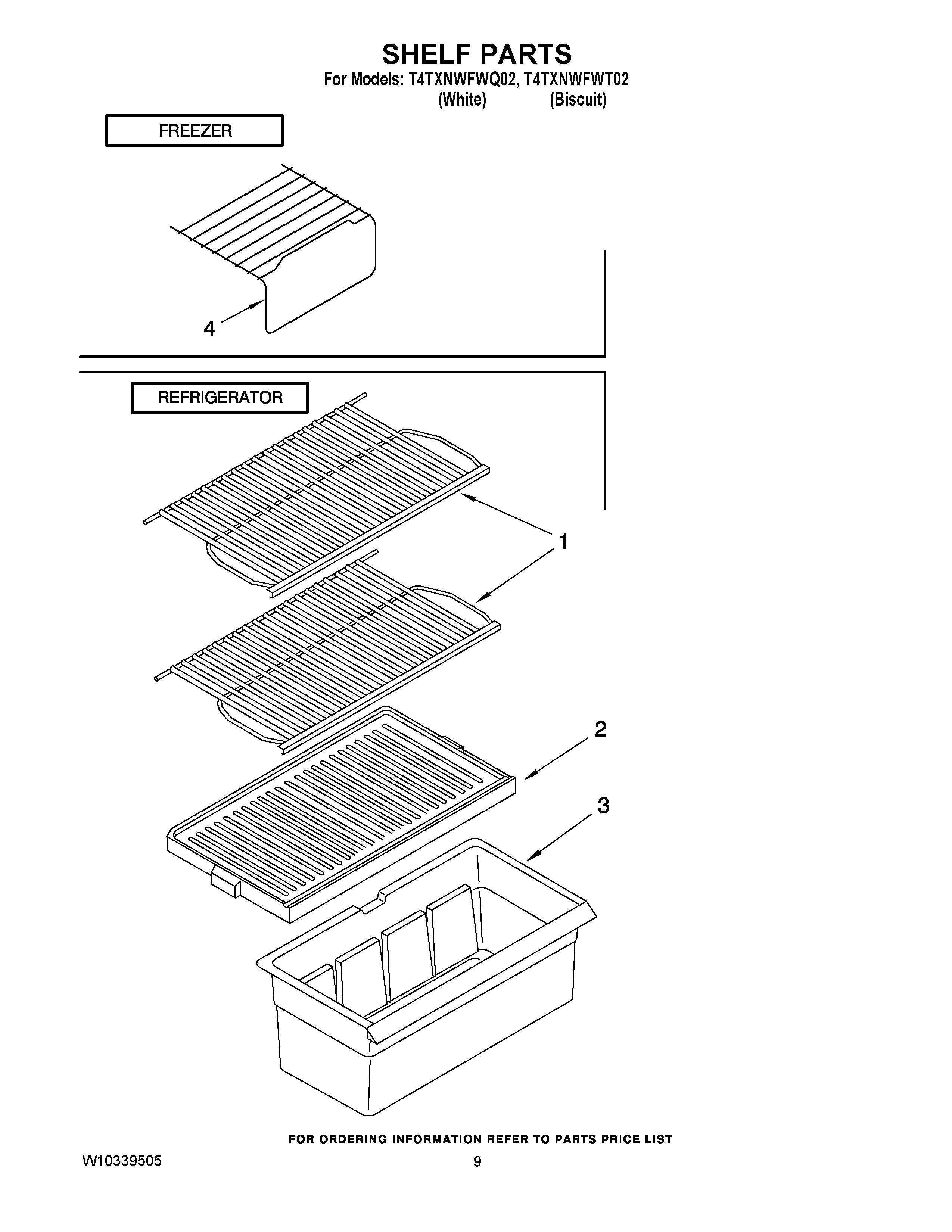 SHELF PARTS
For Models: T4TXNWFWQ02, T4TXNWFWT02
(White) (Biscuit)

FREEZER

4

REFRIGERATOR

1

2

3

FOR ORDERING INFORMATION REFER TO PARTS PRICE LIST

W10339505

9