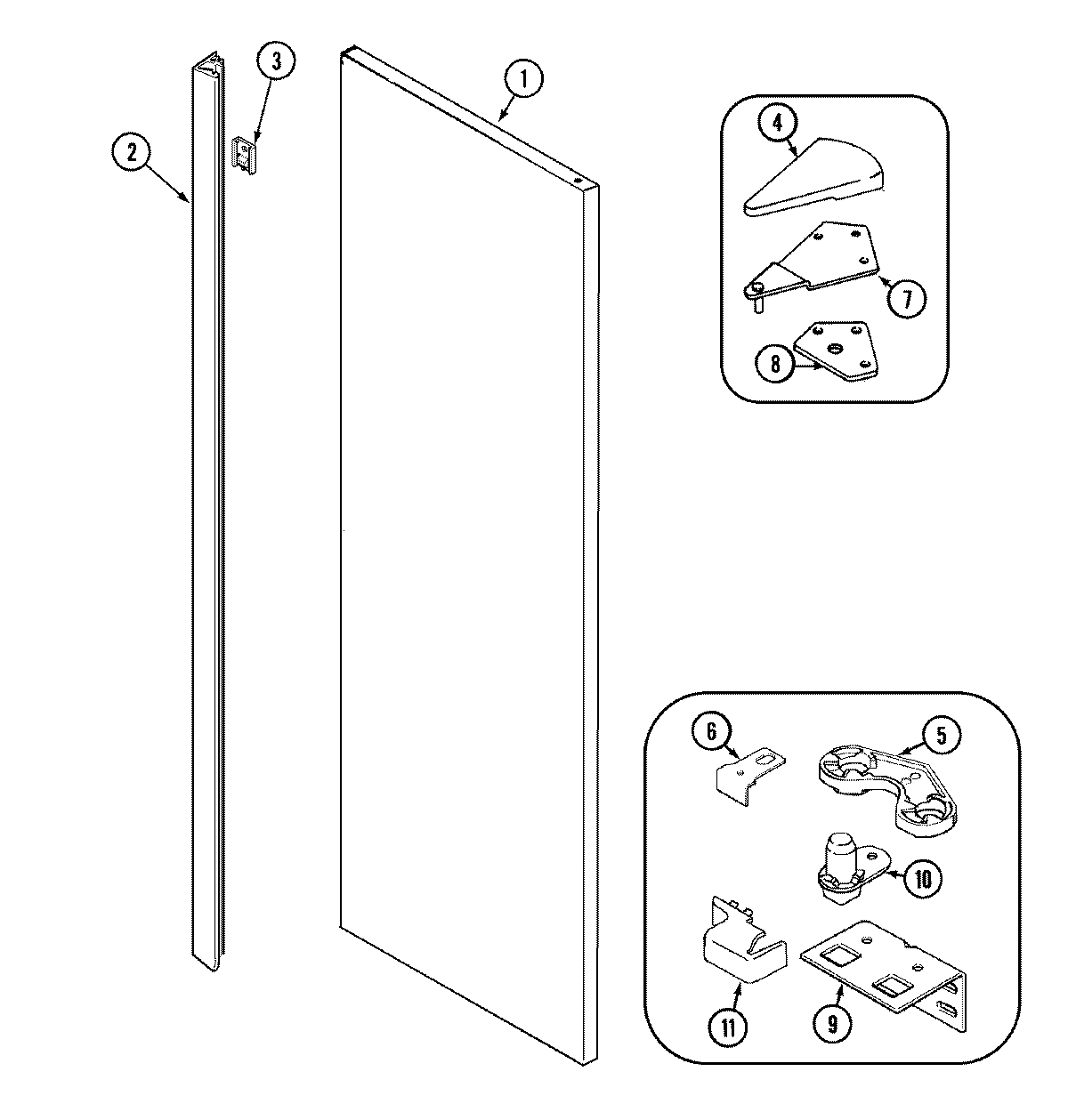 3
1
2
4
7
8
6
5
10
11
9