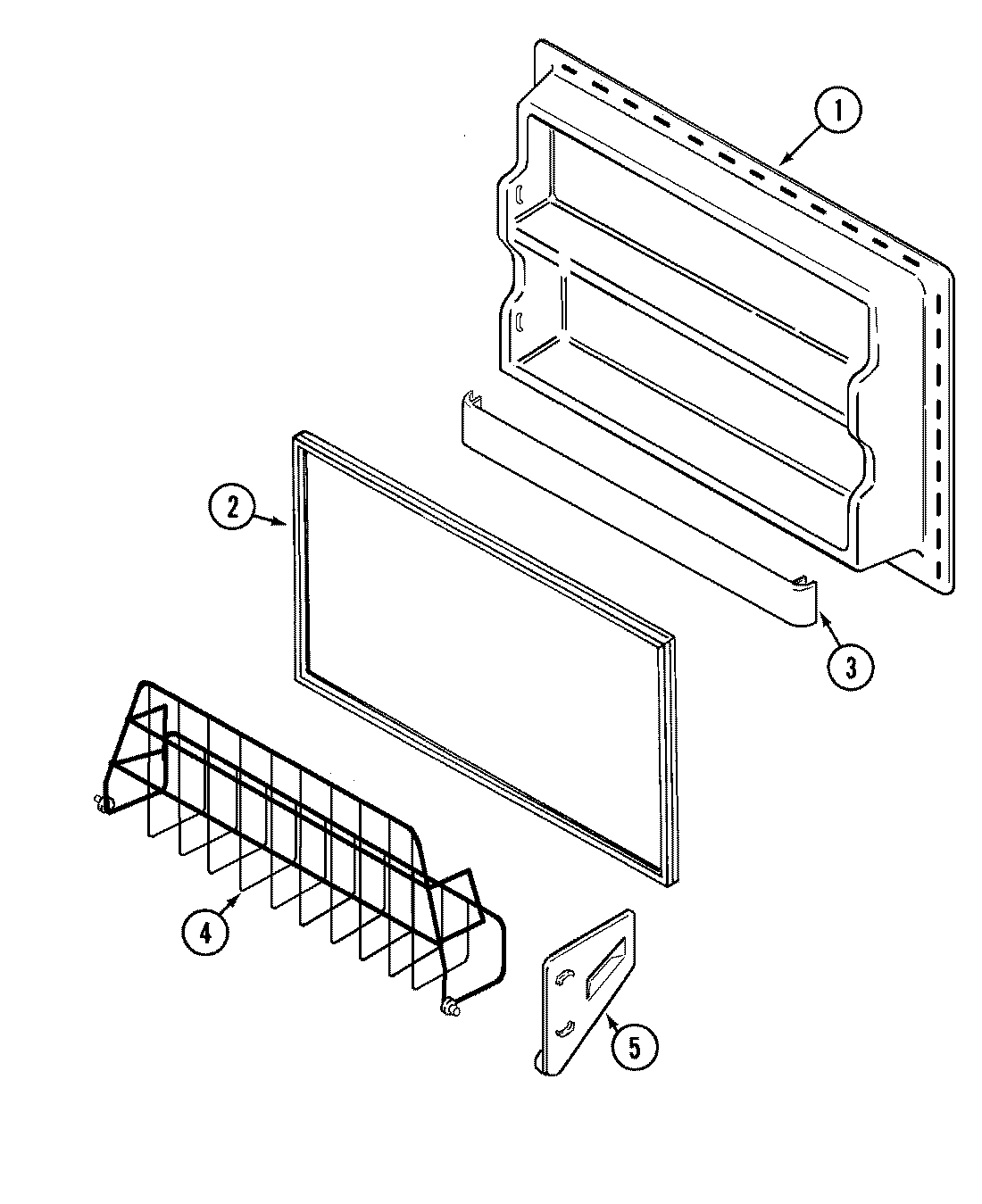 1
2
3
4
5