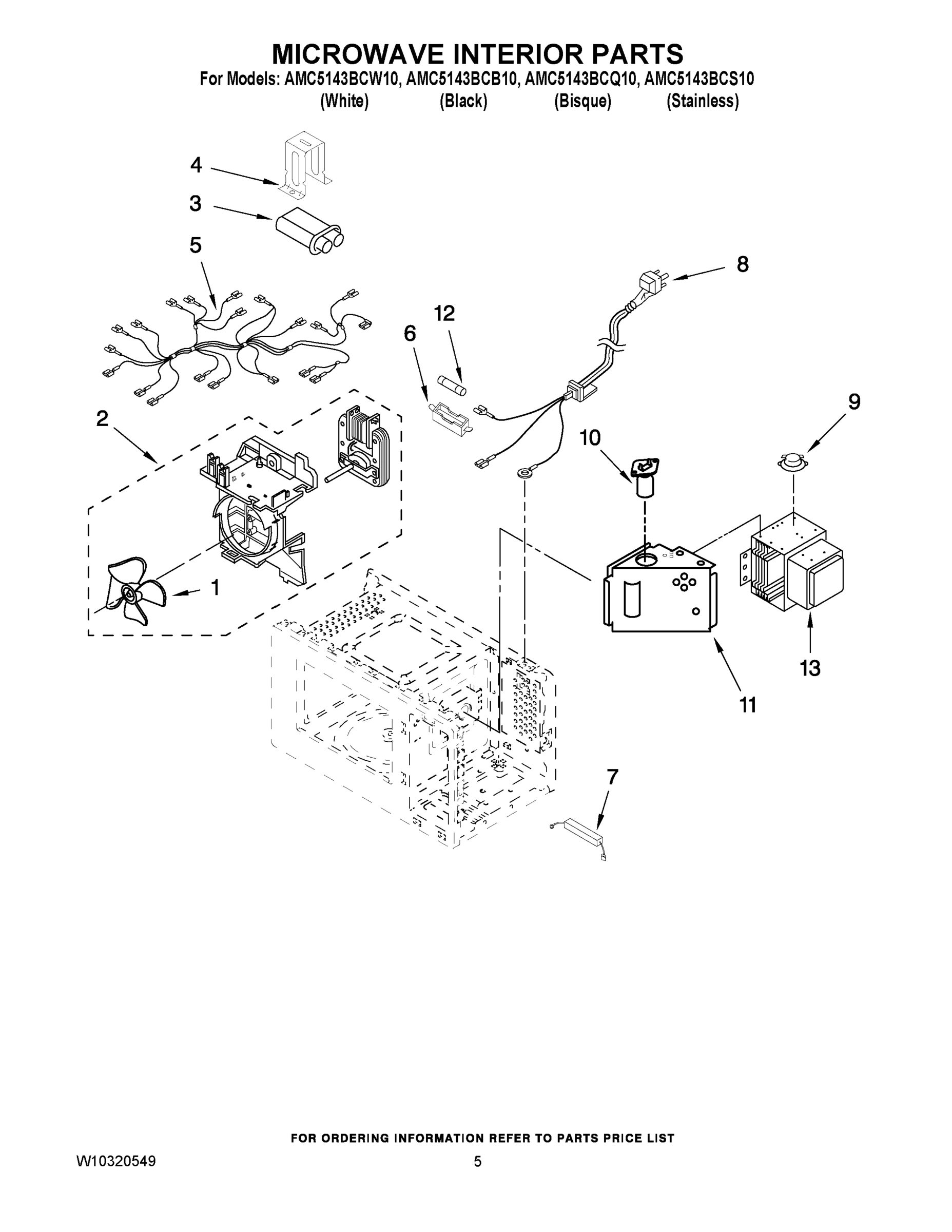 MICROWAVE INTERIOR PARTS

For Models: AMC5143BCW10, AMC5143BCB10, AMC5143BCQ10, AMC5143BCS10
(White) (Black) (Bisque) (Stainless)

4
3
5
8
12
6
2
9
10
1
13
11
7

FOR ORDERING INFORMATION REFER TO PARTS PRICE LIST

W10320549

5