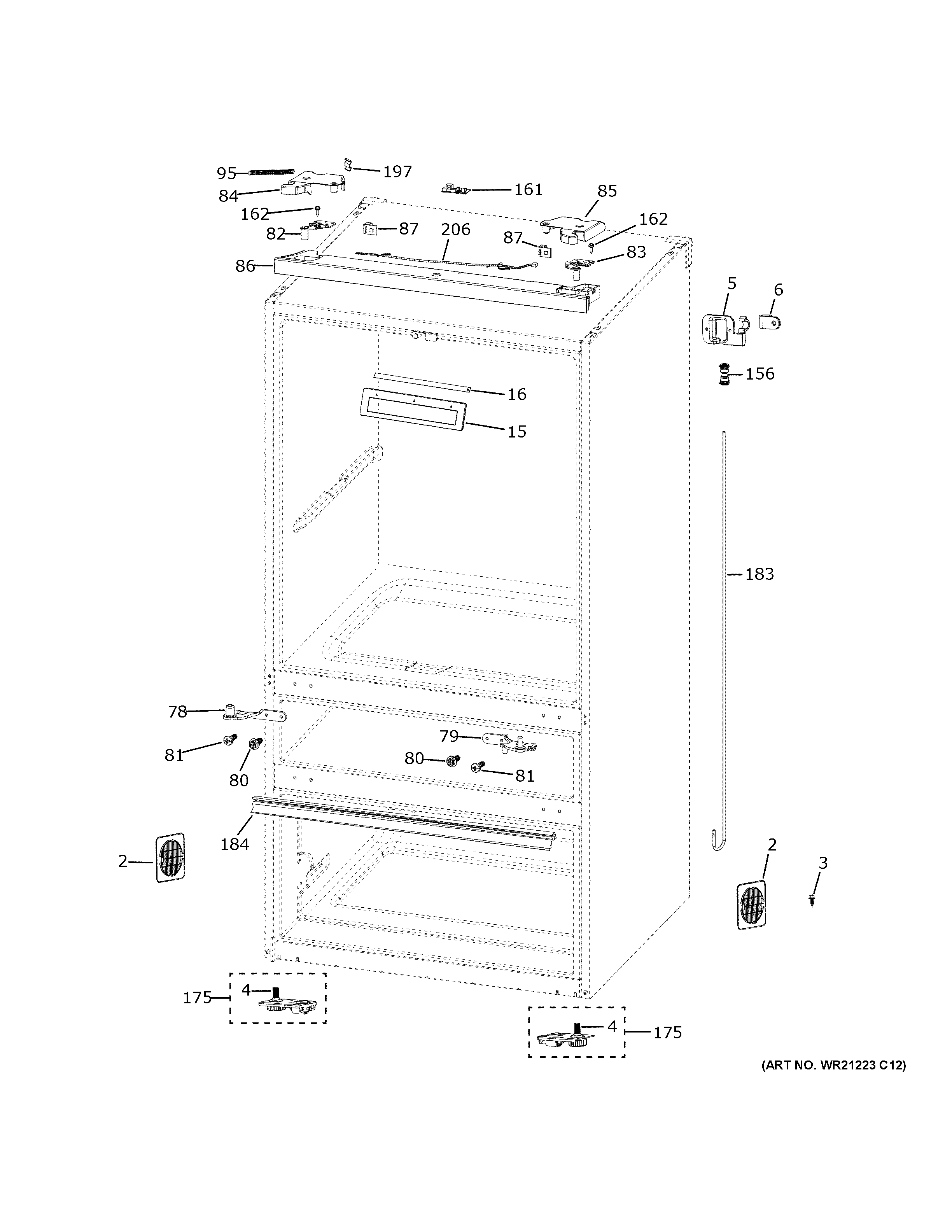 95
197
84
161
85
162
162
82
87
206
87
83
86
5
6
156
16
15
183
78
79
81
80
80
81
184
2
2
3
175
4
4
175
(ART NO. WR21223 C12)