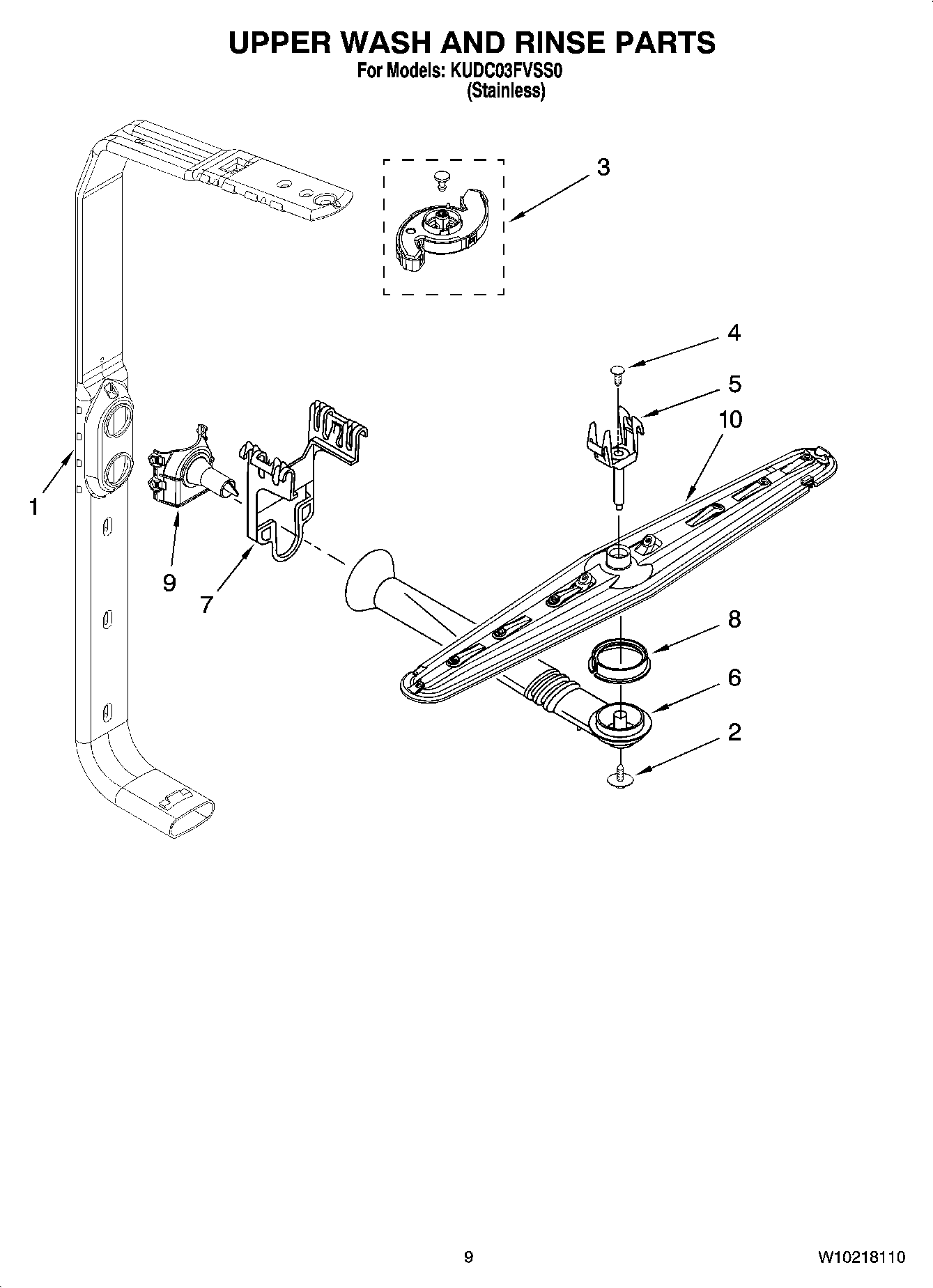 UPPER WASH AND RINSE PARTS
For Models: KUDC03FVSS0
(Stainless)

3

4

5

10

1

9

7

8

6

2

9

W10218110