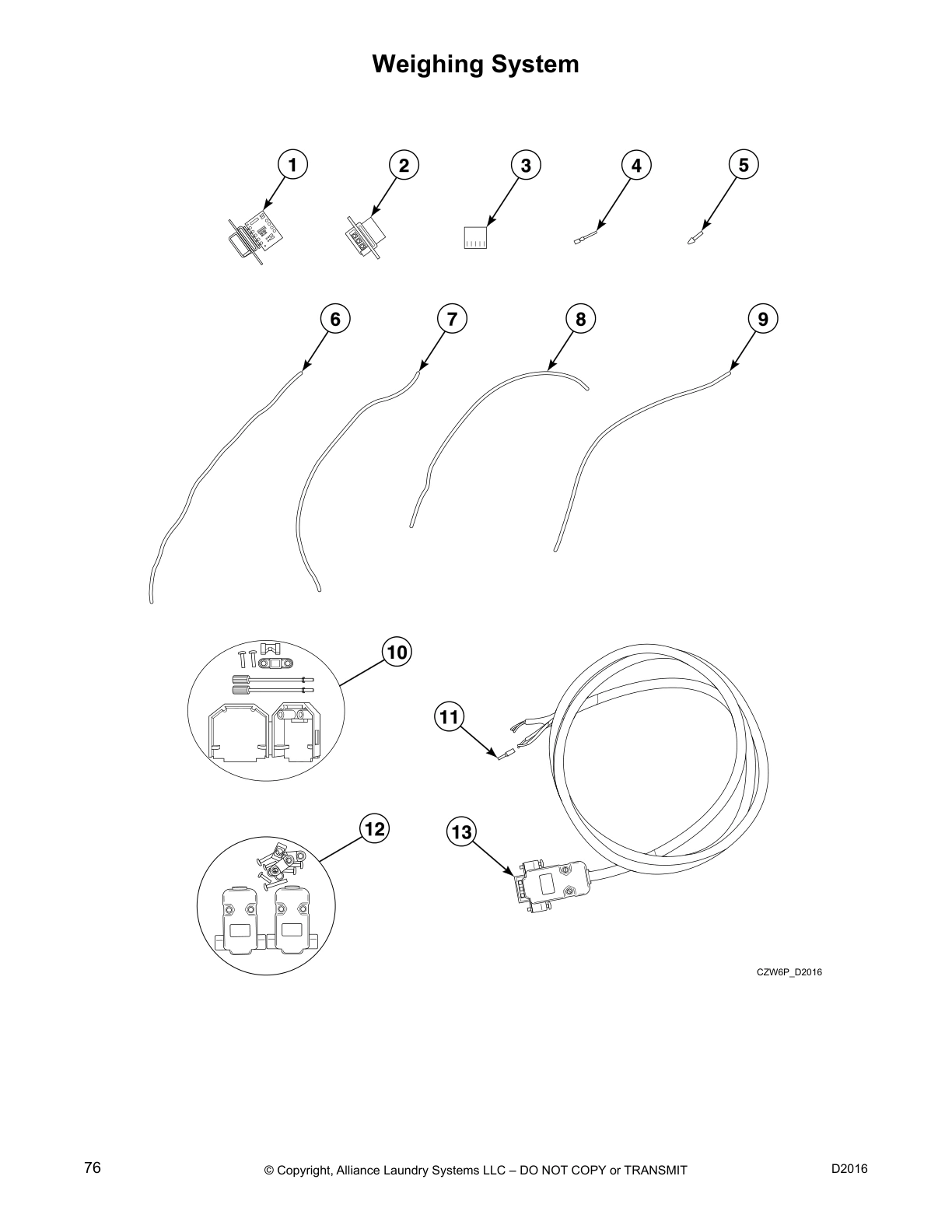 Weighing System

1
2
3
4
5
6
7
8
9
10
11
12
13

CZW6P_D2016

76 © Copyright, Alliance Laundry Systems LLC – DO NOT COPY or TRANSMIT D2016