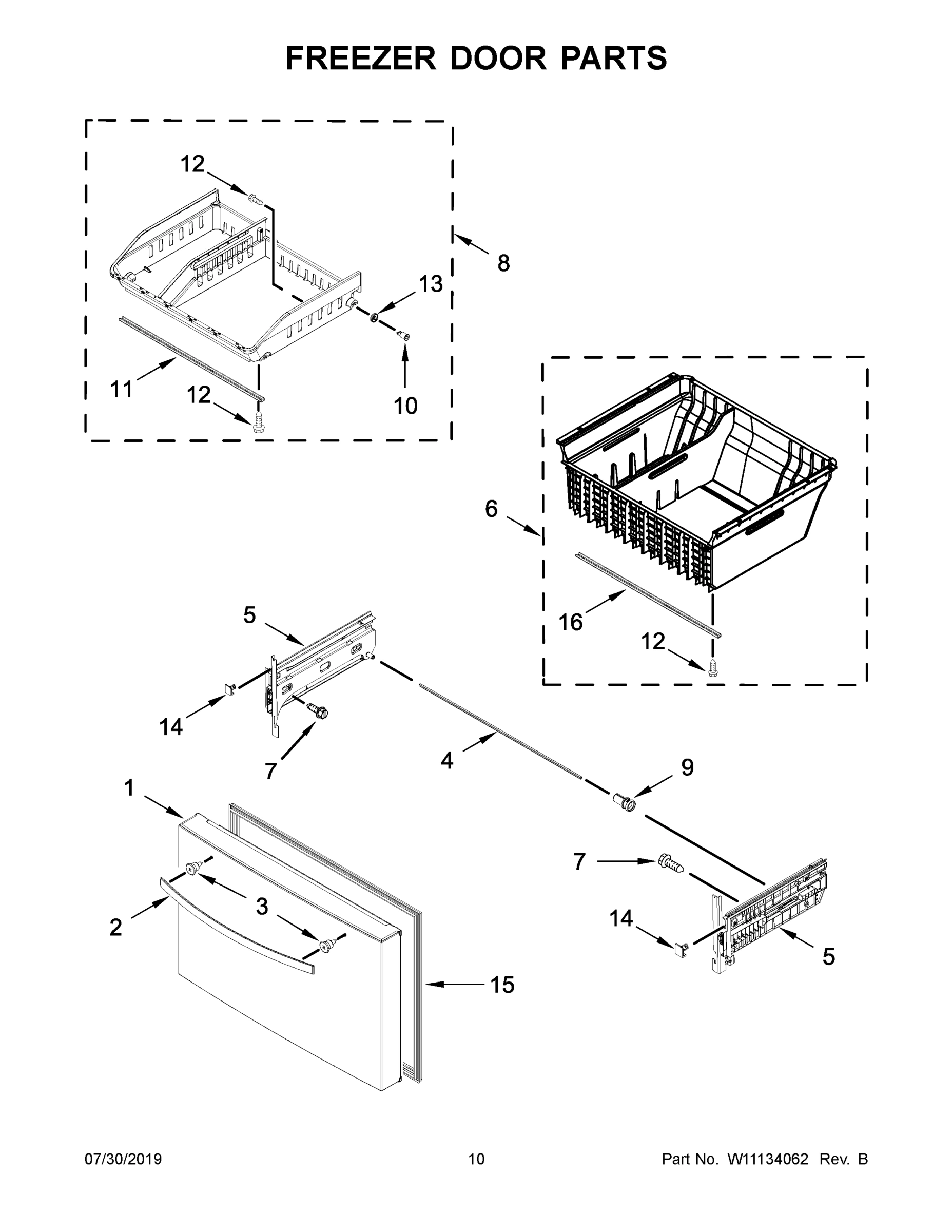 FREEZER DOOR PARTS

12
8
13
11
12
10
6
16
12
5
14
7
4
9
1
7
3
2
14
5
15

07/30/2019
10
Part No. W11134062 Rev. B