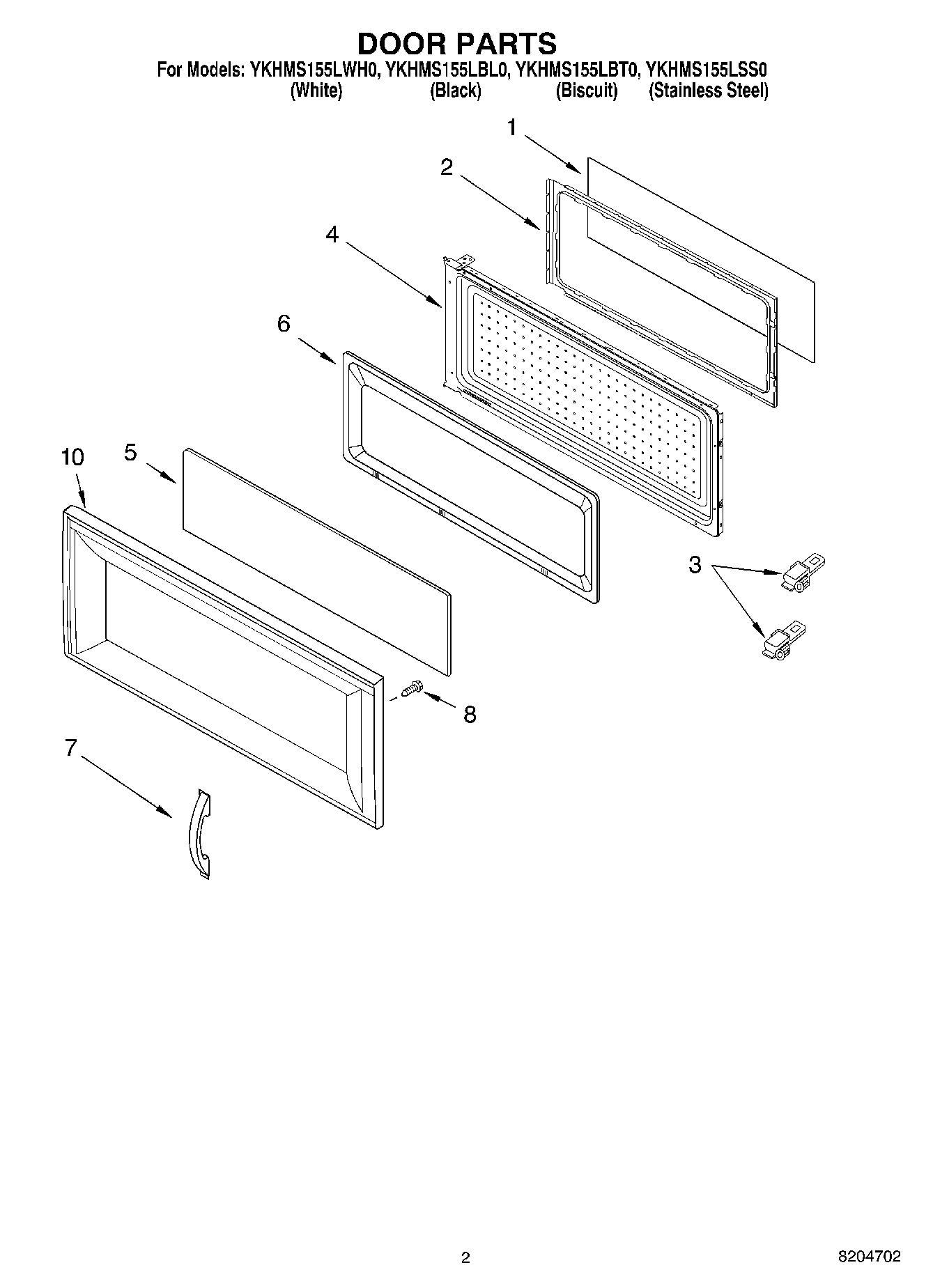 DOOR PARTS
For Models: YKHMS155LWH0, YKHMS155LBL0, YKHMS155LBT0, YKHMS155LSS0
(White) (Black) (Biscuit) (Stainless Steel)

1
2
4
6
10
5
3
8
7

2
8204702