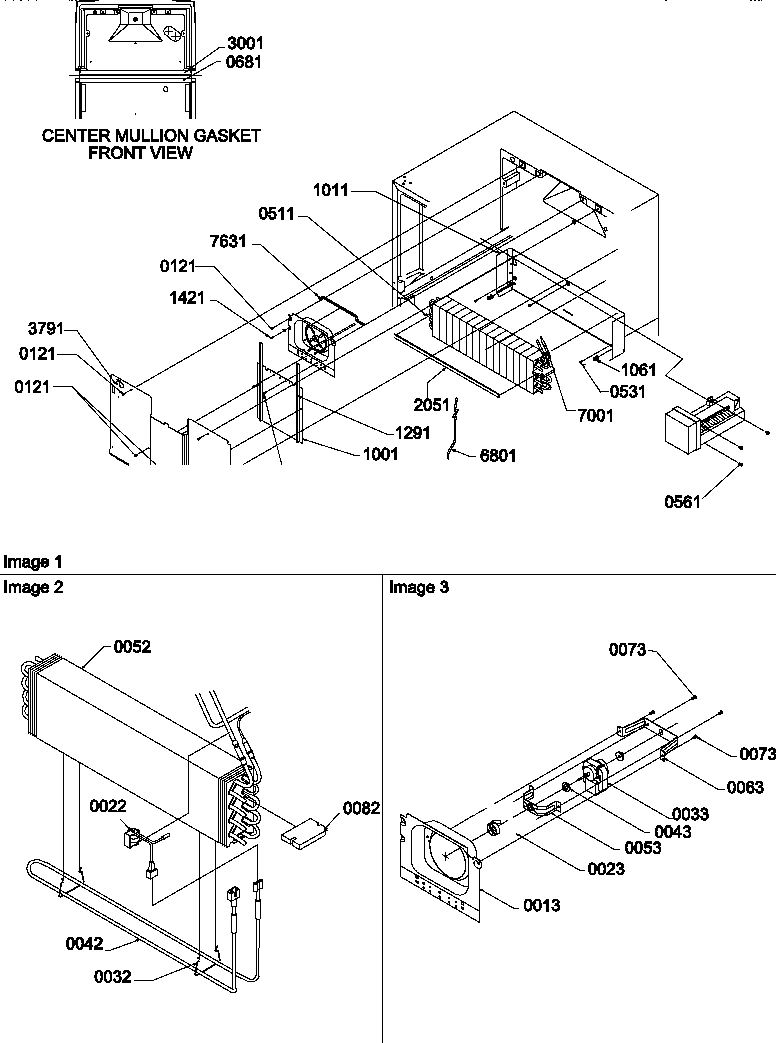 3001
0681
CENTER MULLION GASKET
FRONT VIEW

1011
0511
7631
0121
1421
3791
0121
0121
1061
0531
7001
2051
1291
1001
6801
0561

Image 1

Image 2

0052
0022
0082
0042
0032

Image 3

0073
0073
0063
0033
0043
0053
0023
0013