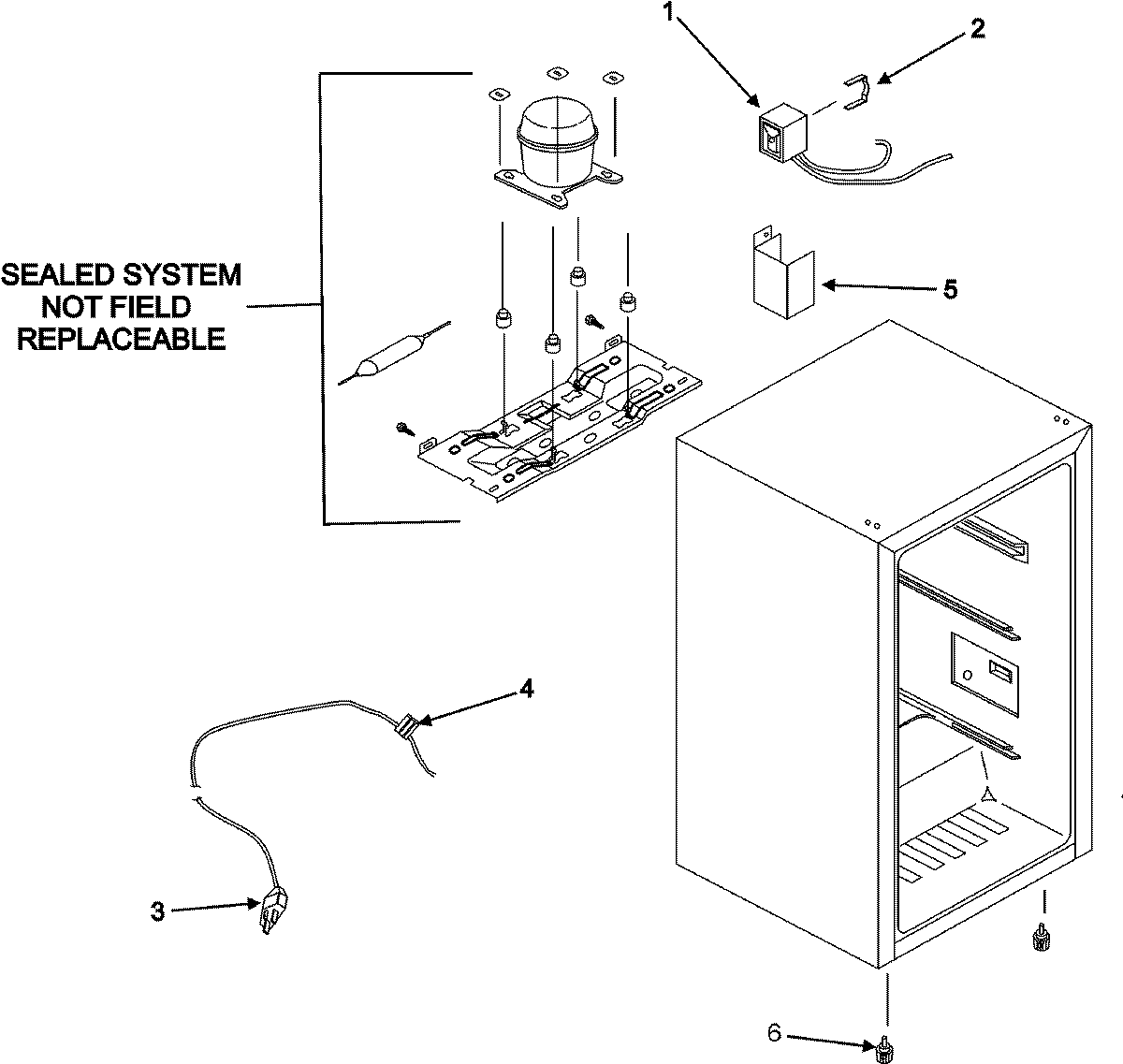 1
2
SEALED SYSTEM NOT FIELD REPLACEABLE
5
4
3
6