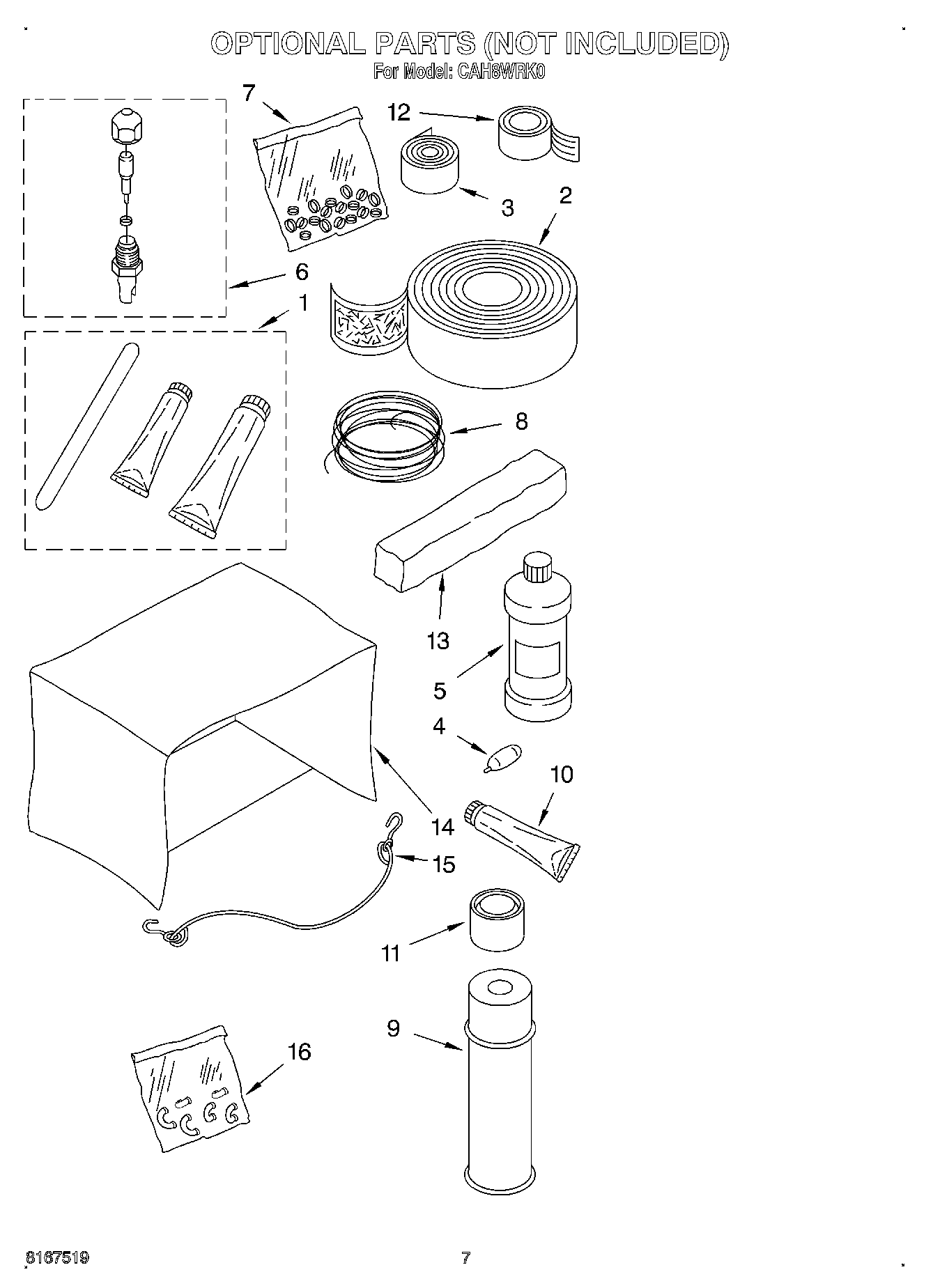 OPTIONAL PARTS (NOT INCLUDED)
For Model: CAH8WRK0

7
12
3
2
6
1
8
13
5
4
10
14
15
11
9
16

8167519
7