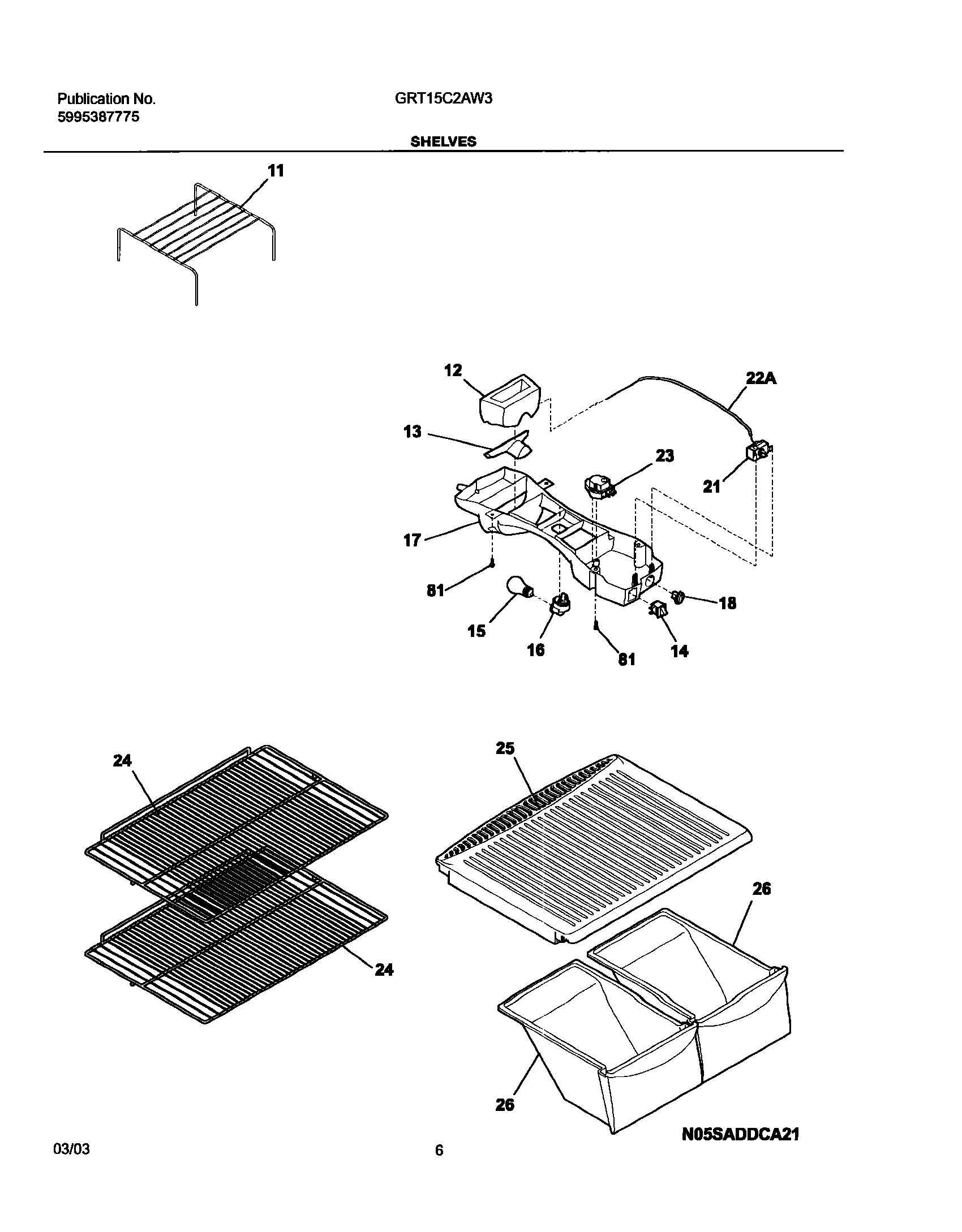 Publication No.
5995387775

GRT15C2AW3

SHELVES

11

12

22A

13

23

21

17

81

18

15

16

81

14

24

25

26

24

26

N05SADDCA21

03/03

6