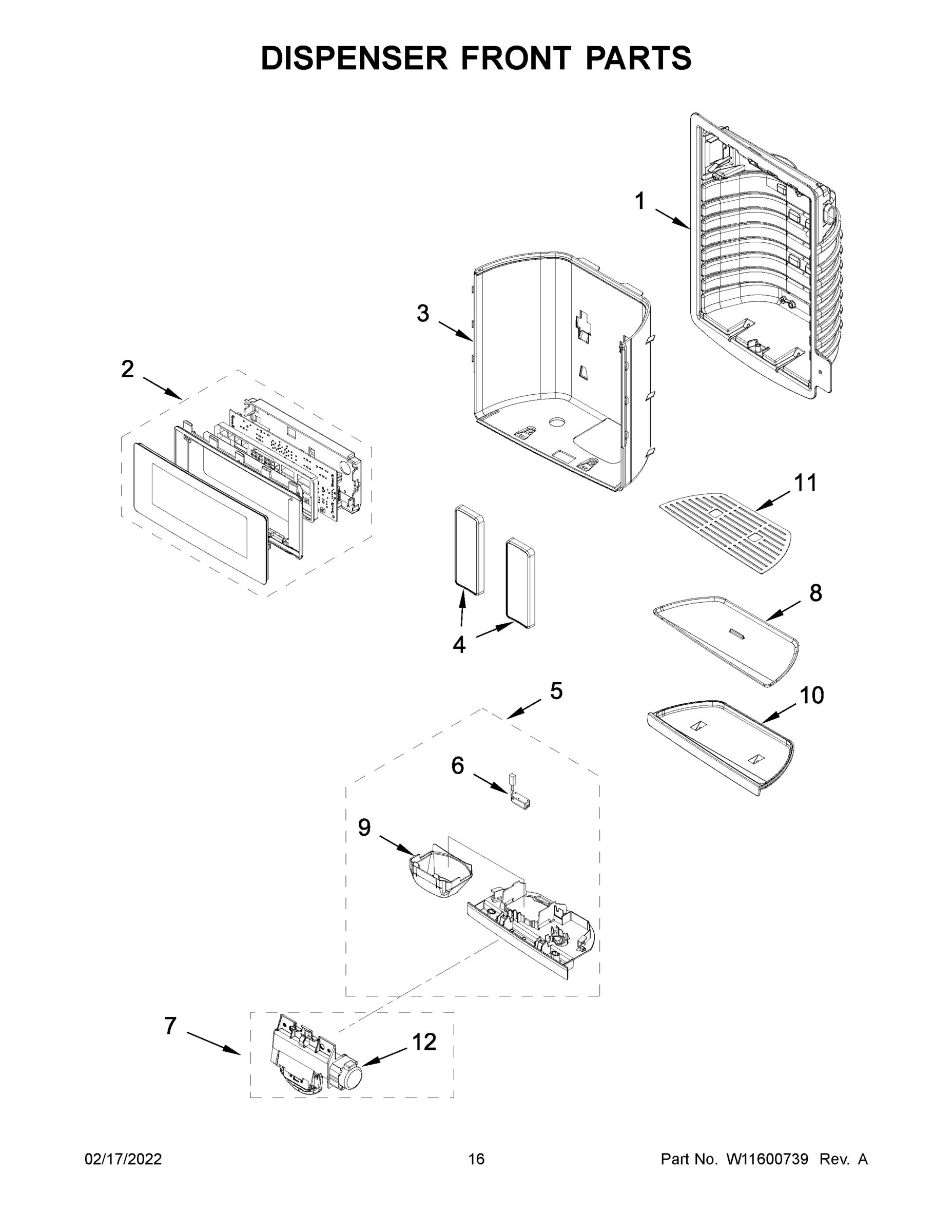 DISPENSER FRONT PARTS

1

3

2

11

4

8

5

10

6

9

7

12

02/17/2022

16

Part No. W11600739 Rev. A