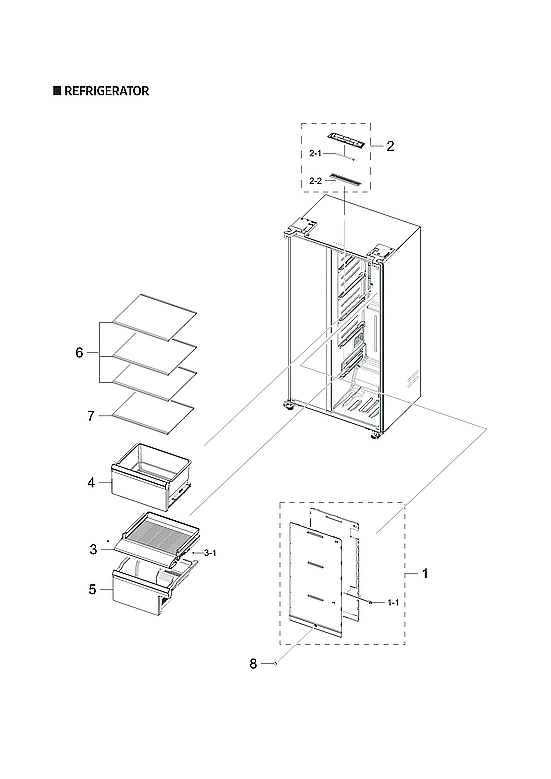 ■ REFRIGERATOR

2

2-1

2-2

6

7

4

3

3-1

5

1

1-1

8