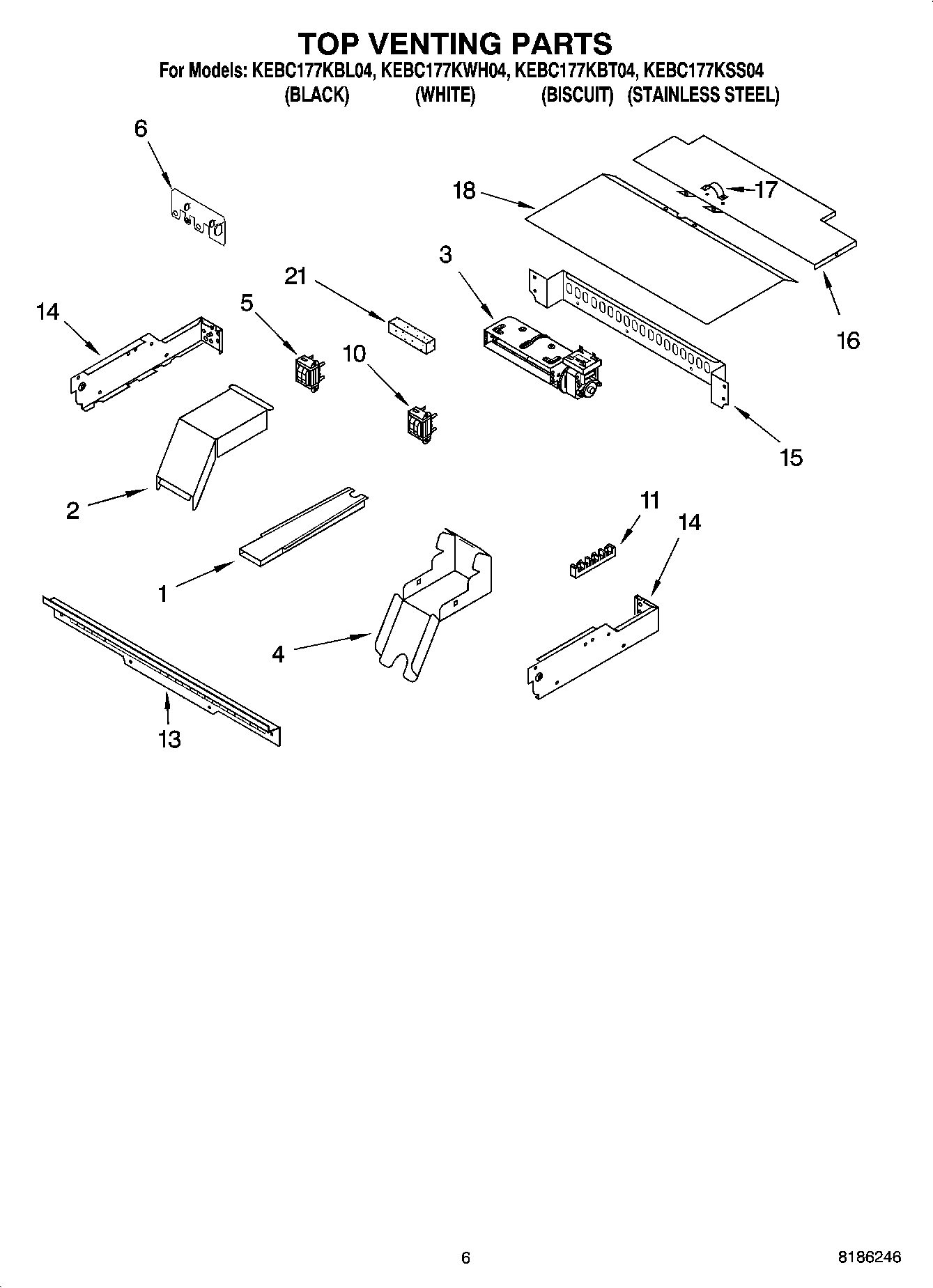 TOP VENTING PARTS

For Models: KEBC177KBL04, KEBC177KWH04, KEBC177KBT04, KEBC177KSS04
(BLACK) (WHITE) (BISCUIT) (STAINLESS STEEL)

6
18
17
3
21
14
5
10
16
15
2
11
14
1
4
13

6

8186246