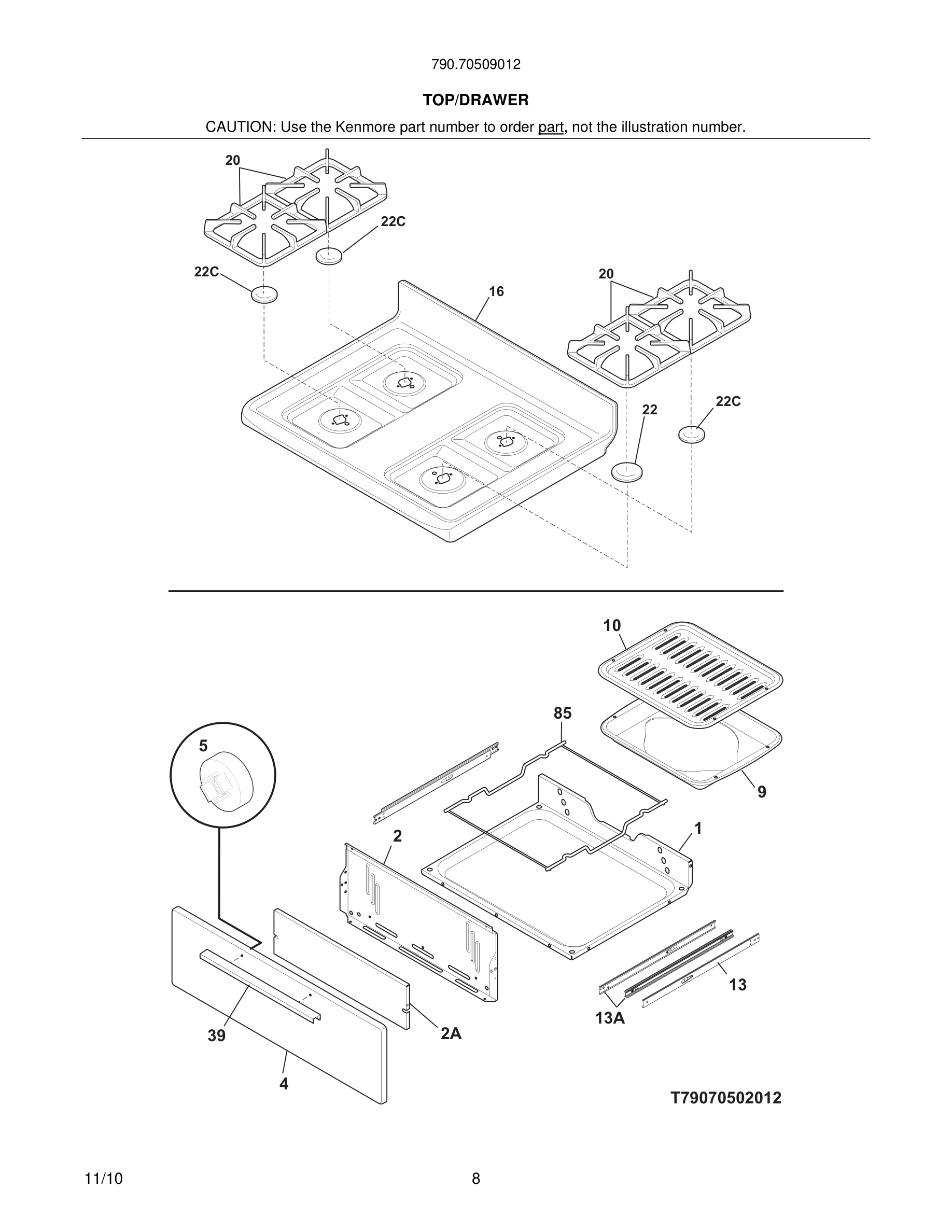 790.70509012

TOP/DRAWER

CAUTION: Use the Kenmore part number to order part, not the illustration number.

20

22C

22C

16

20

22

22C

10

85

5

9

2

1

13

13A

39

2A

4

T79070502012

11/10

8