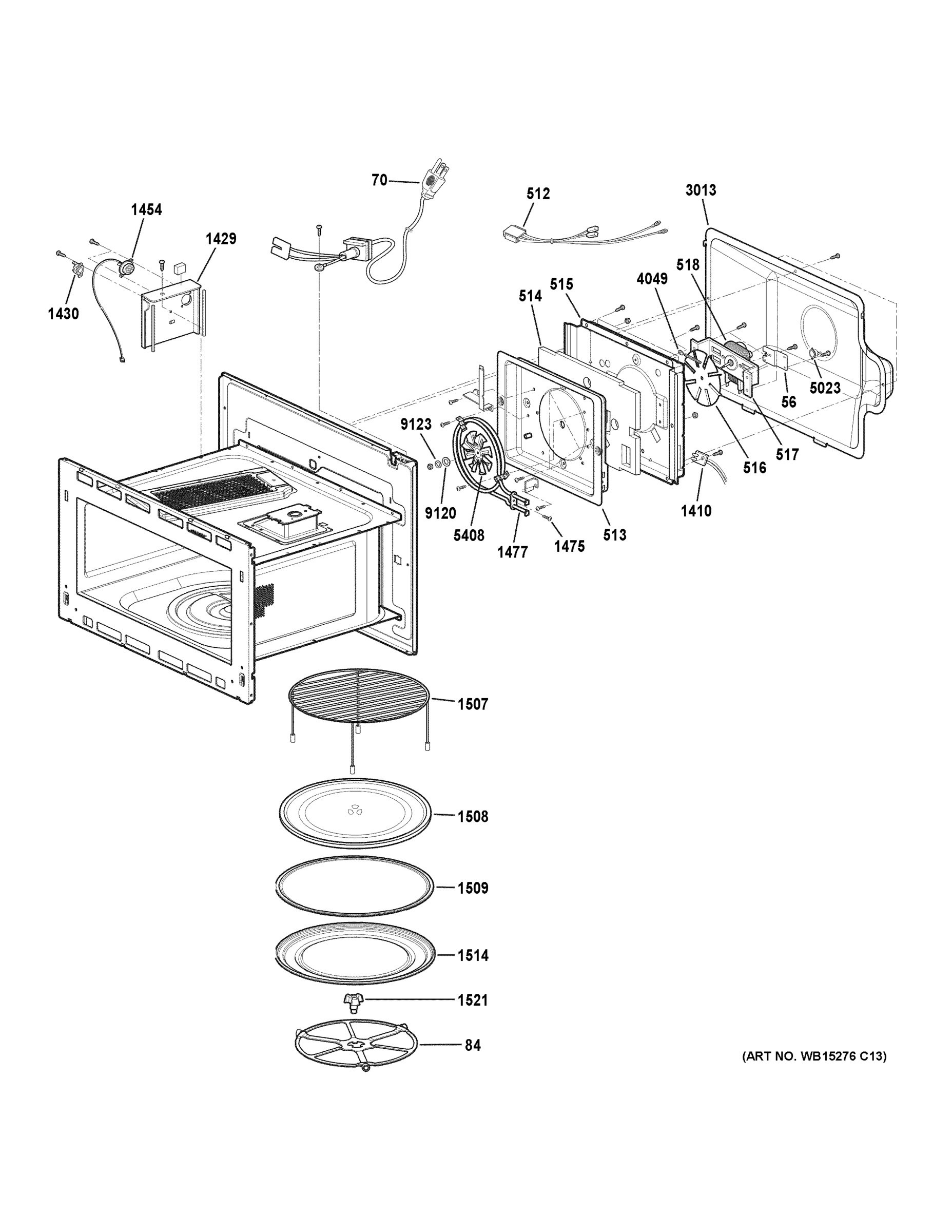 70
512
3013
1454
1429
1430
518
4049
515
514
5023
56
517
516
9123
9120
5408
1477
1475
513
1410
1507
1508
1509
1514
1521
84
(ART NO. WB15276 C13)