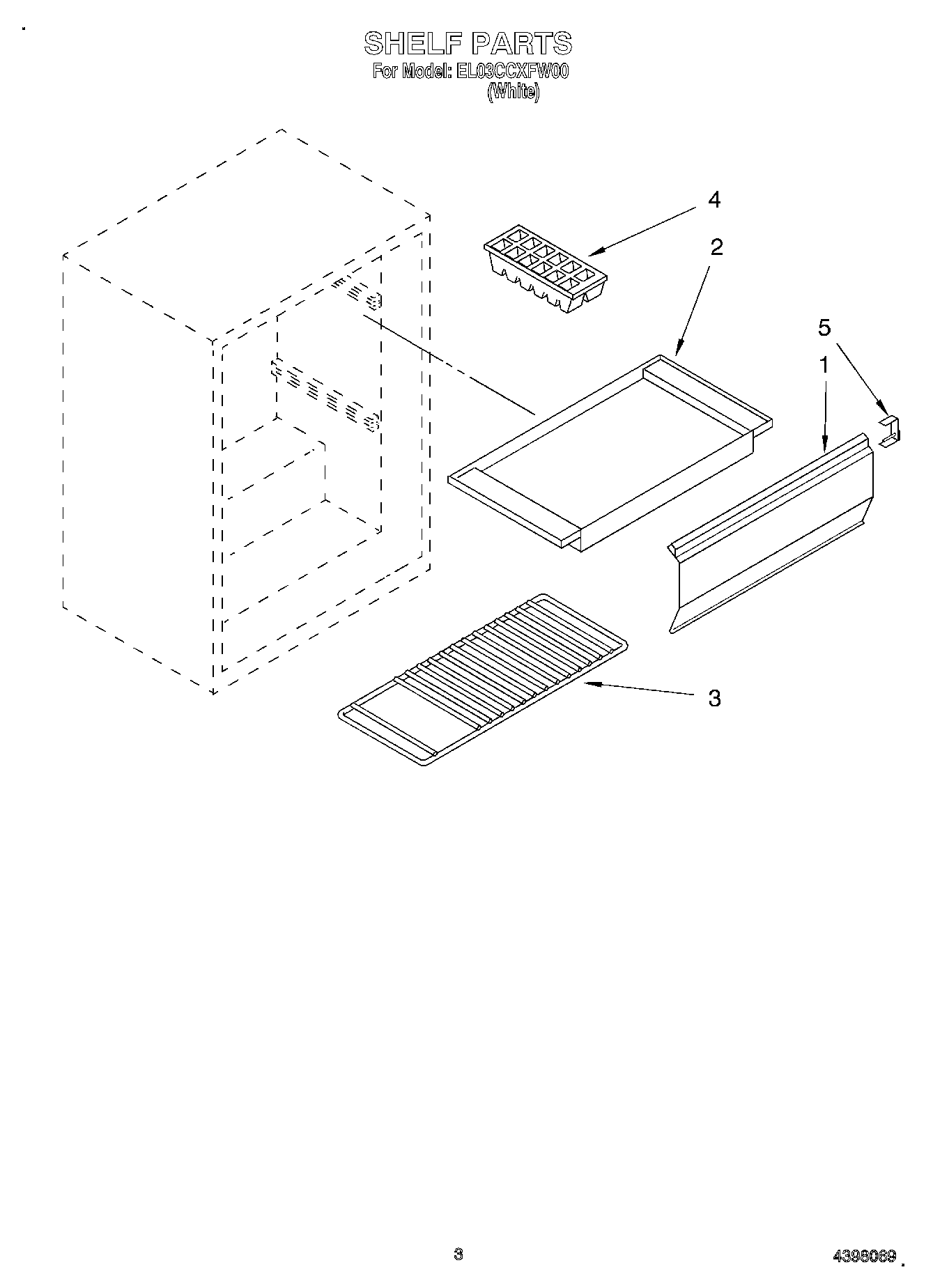 SHELF PARTS
For Model: EL03CCXFW00
(White)

4

2

5

1

3

3

4398069